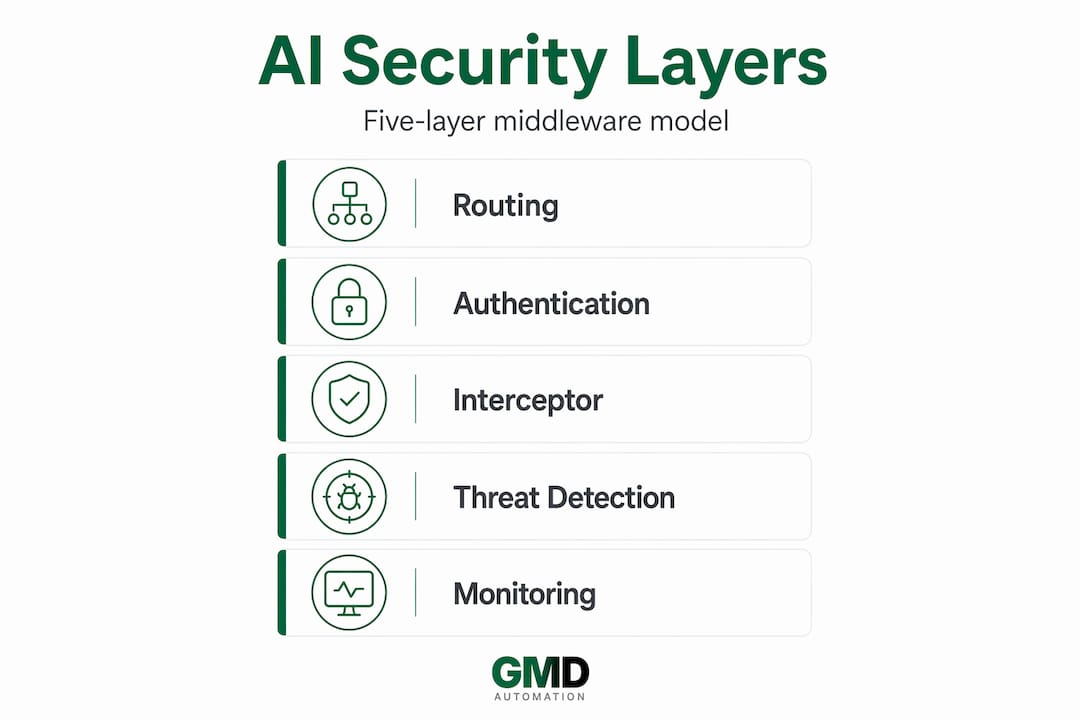 AI Security Layers

Five-layer middleware model

Routing

Authentication

Interceptor

Threat Detection

Monitoring

GMD
AUTOMATION