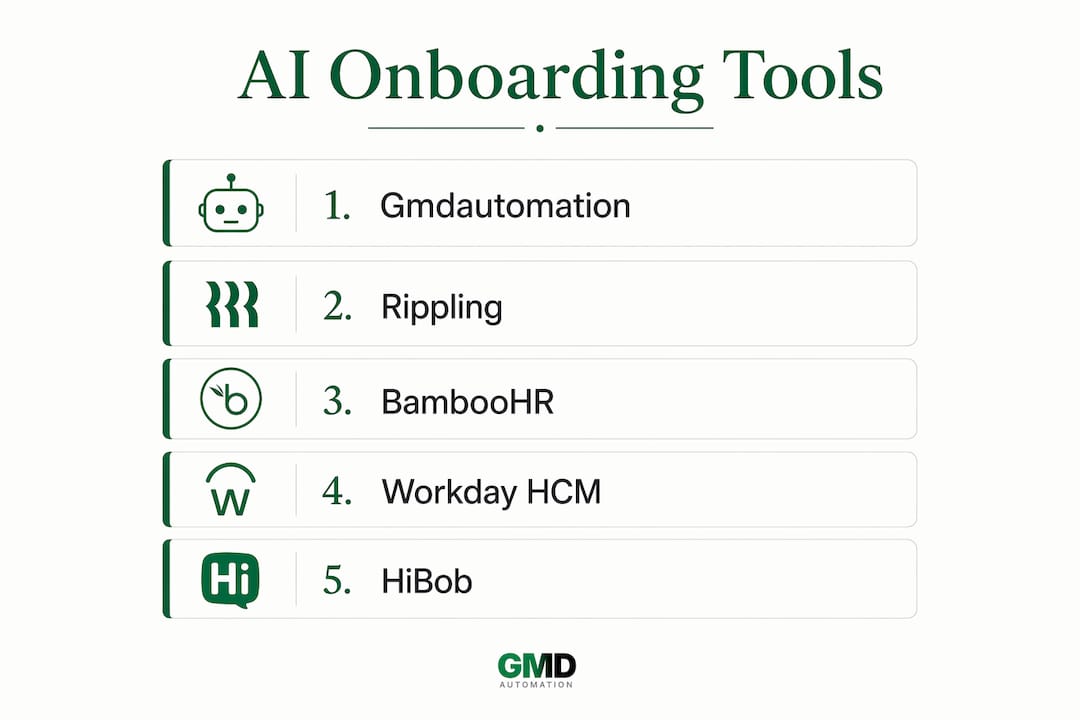 AI Onboarding Tools

1. Gmdautomation

2. Rippling

b 3. BambooHR

w 4. Workday HCM

Hi 5. HiBob

GMD
AUTOMATION