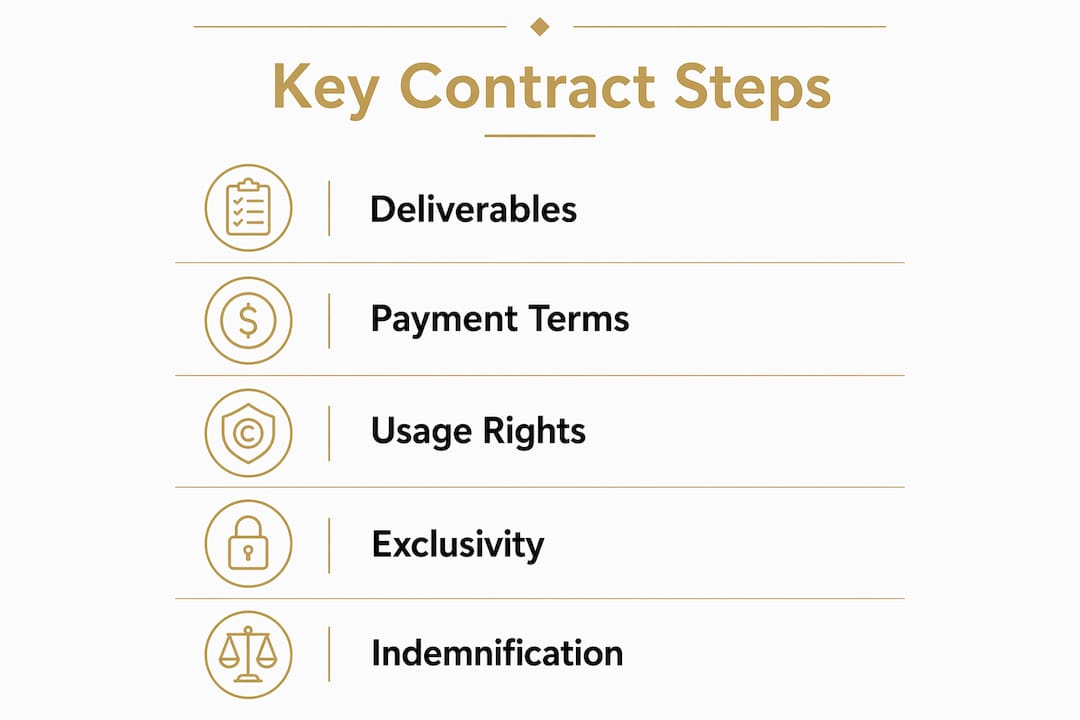 Key Contract Steps

Deliverables

Payment Terms

Usage Rights

Exclusivity

Indemnification