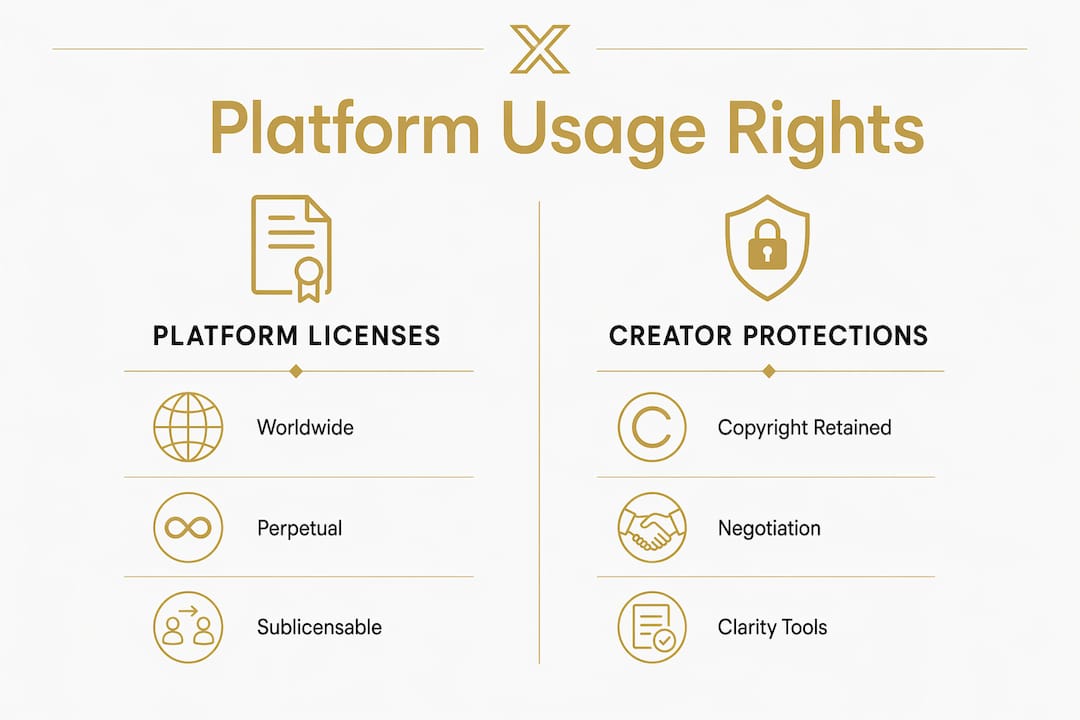 X

Platform Usage Rights

PLATFORM LICENSES

Worldwide

Perpetual

Sublicensable

CREATOR PROTECTIONS

Copyright Retained

Negotiation

Clarity Tools