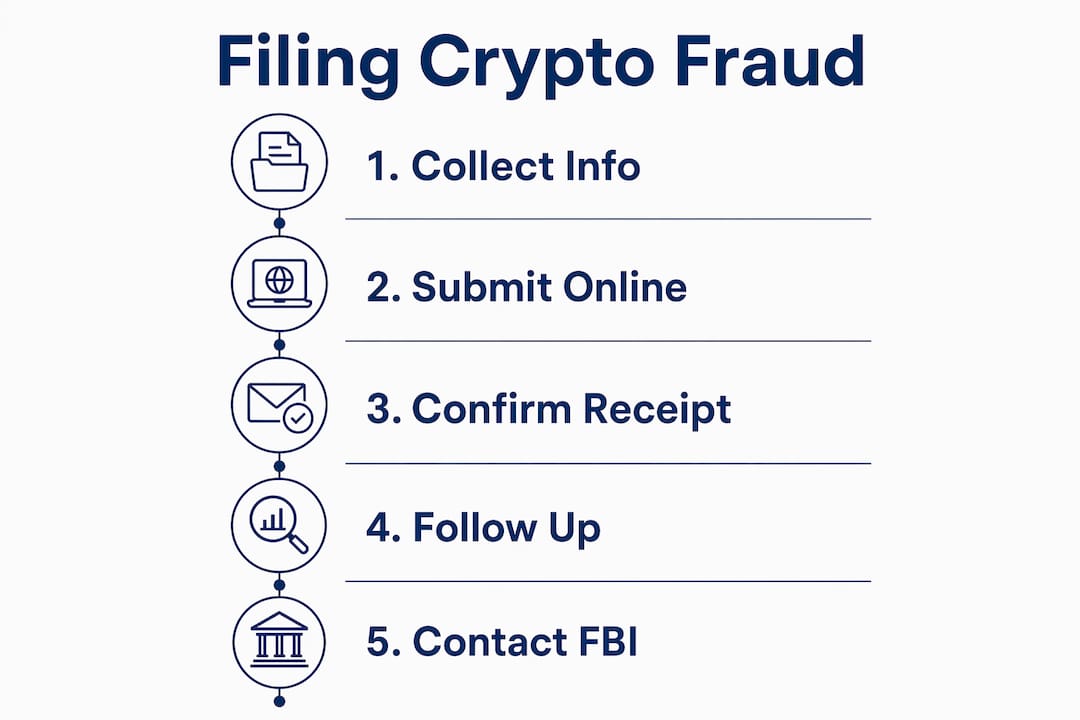 Filing Crypto Fraud

1. Collect Info

2. Submit Online

3. Confirm Receipt

4. Follow Up

5. Contact FBI