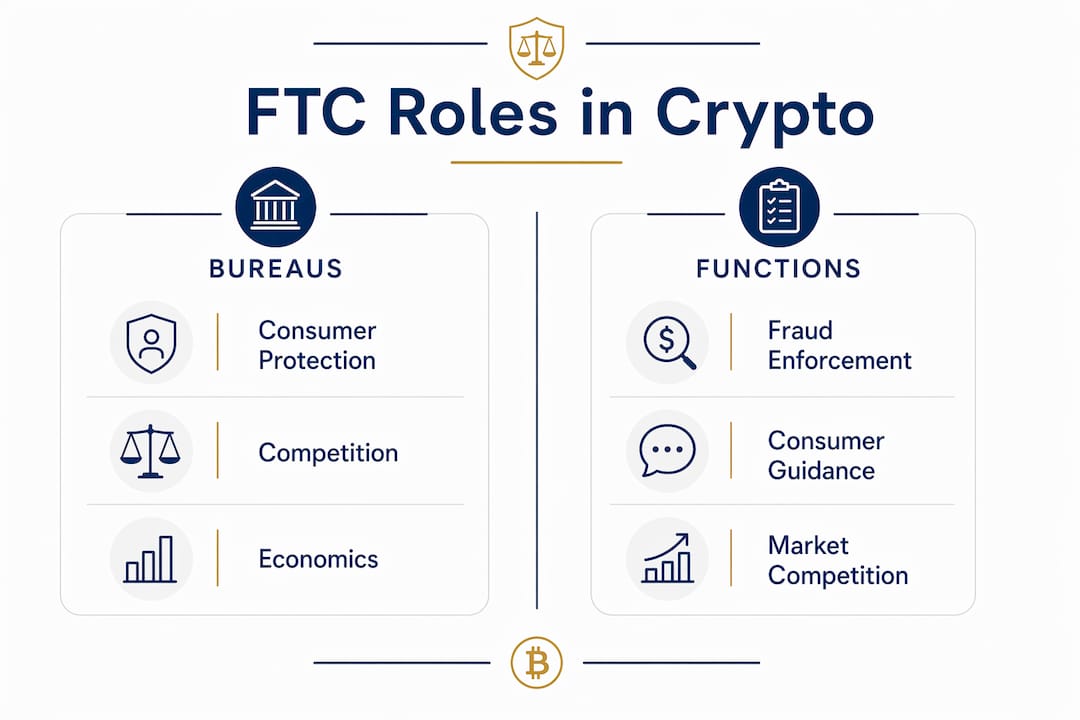 FTC Roles in Crypto

BUREAUS

Consumer Protection

Competition

Economics

FUNCTIONS

Fraud Enforcement

Consumer Guidance

Market Competition