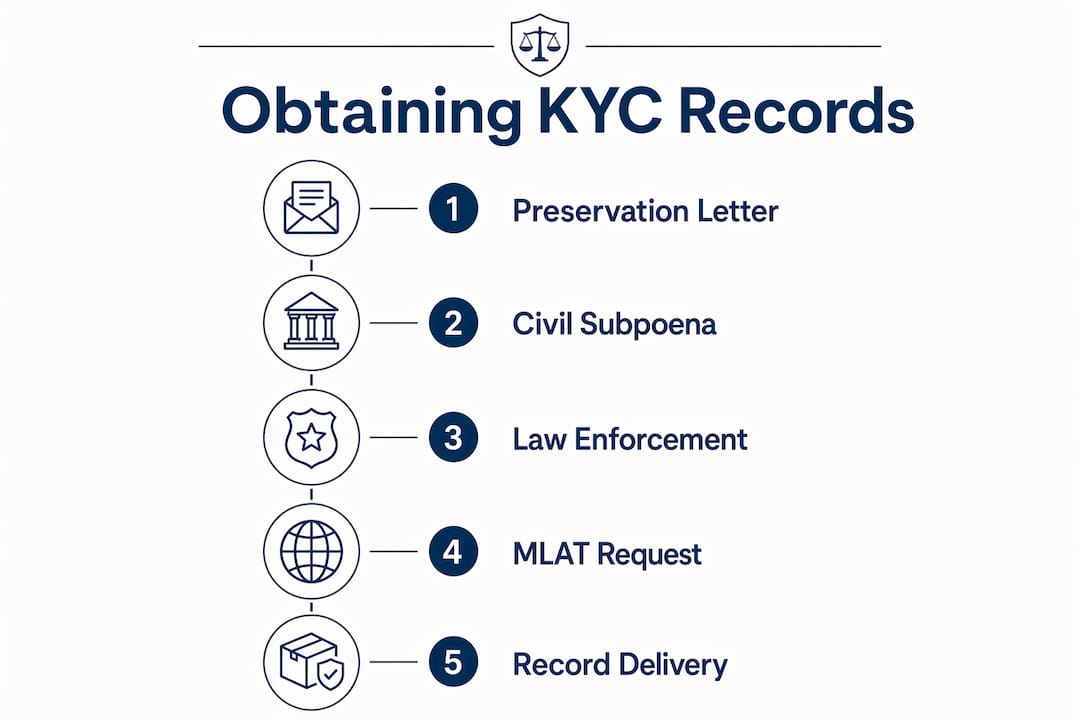 Obtaining KYC Records

1 Preservation Letter

2 Civil Subpoena

3 Law Enforcement

4 MLAT Request

5 Record Delivery