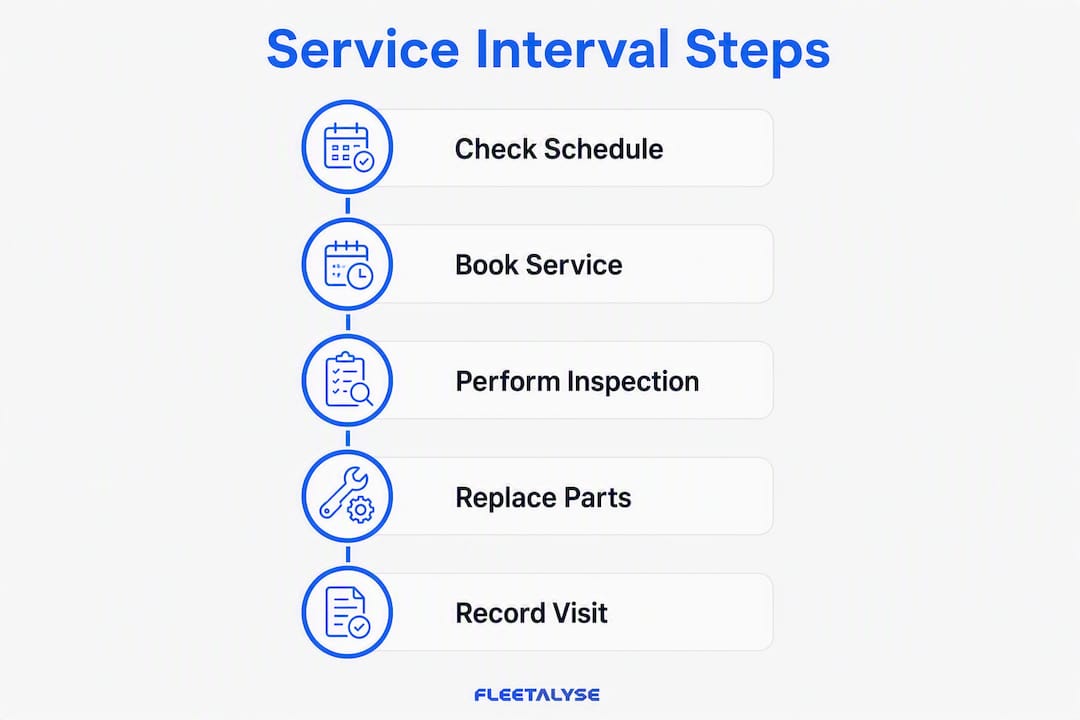 Service Interval Steps

Check Schedule

Book Service

Perform Inspection

Replace Parts

Record Visit

FLEETALYSE