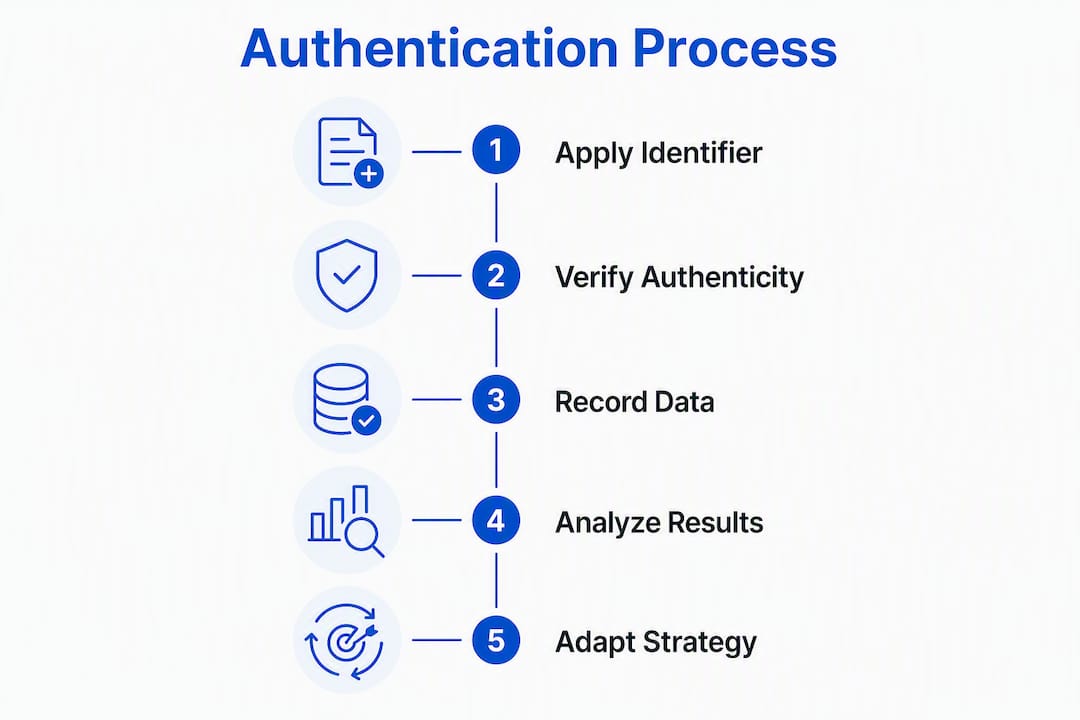 Authentication Process

1 Apply Identifier

2 Verify Authenticity

3 Record Data

4 Analyze Results

5 Adapt Strategy