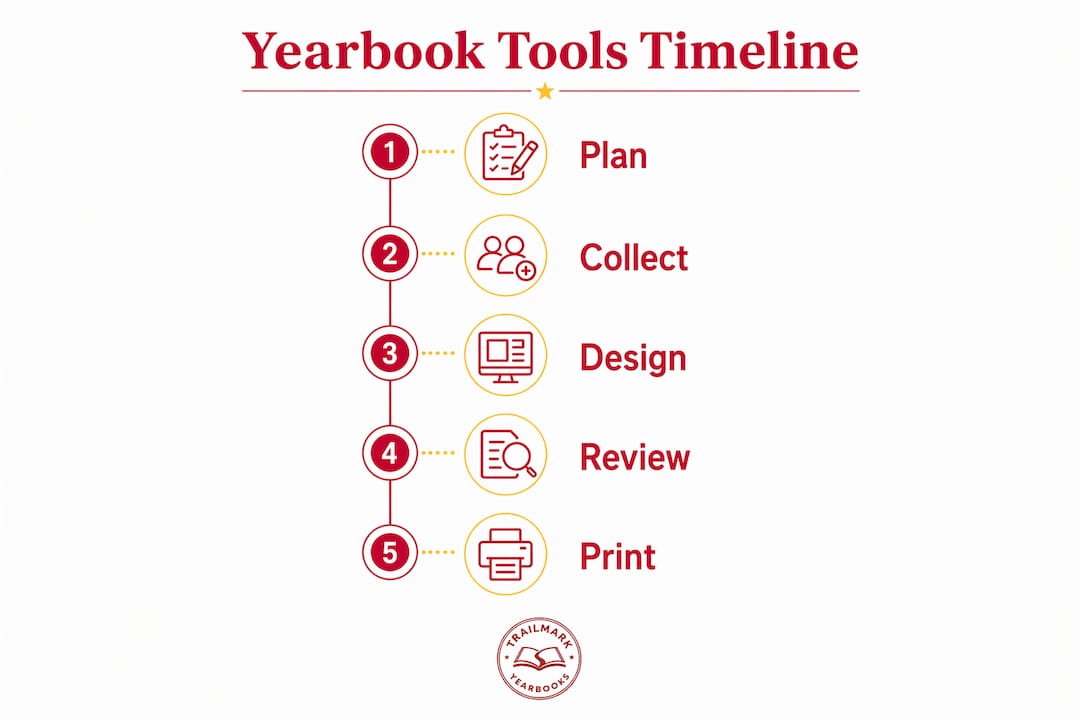 Yearbook Tools Timeline

1 Plan

2 Collect

3 Design

4 Review

5 Print

TRAILMARK
YEARBOOKS