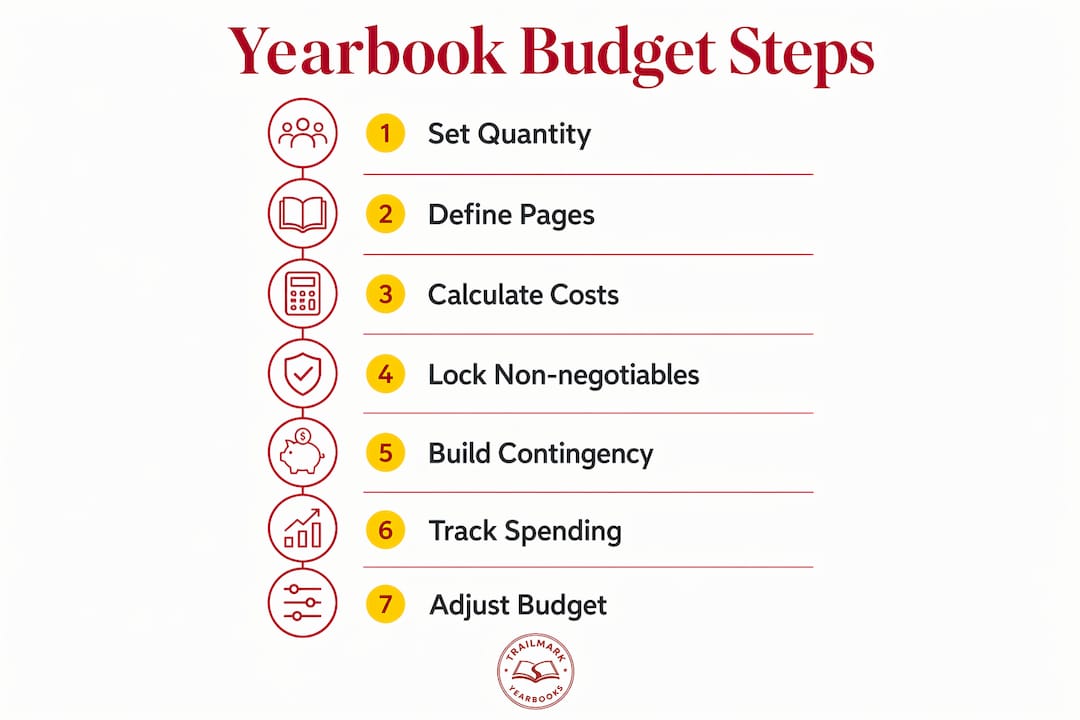 Yearbook Budget Steps

1 Set Quantity

2 Define Pages

3 Calculate Costs

4 Lock Non-negotiables

5 Build Contingency

6 Track Spending

7 Adjust Budget

TRAILMARK YEARBOOKS