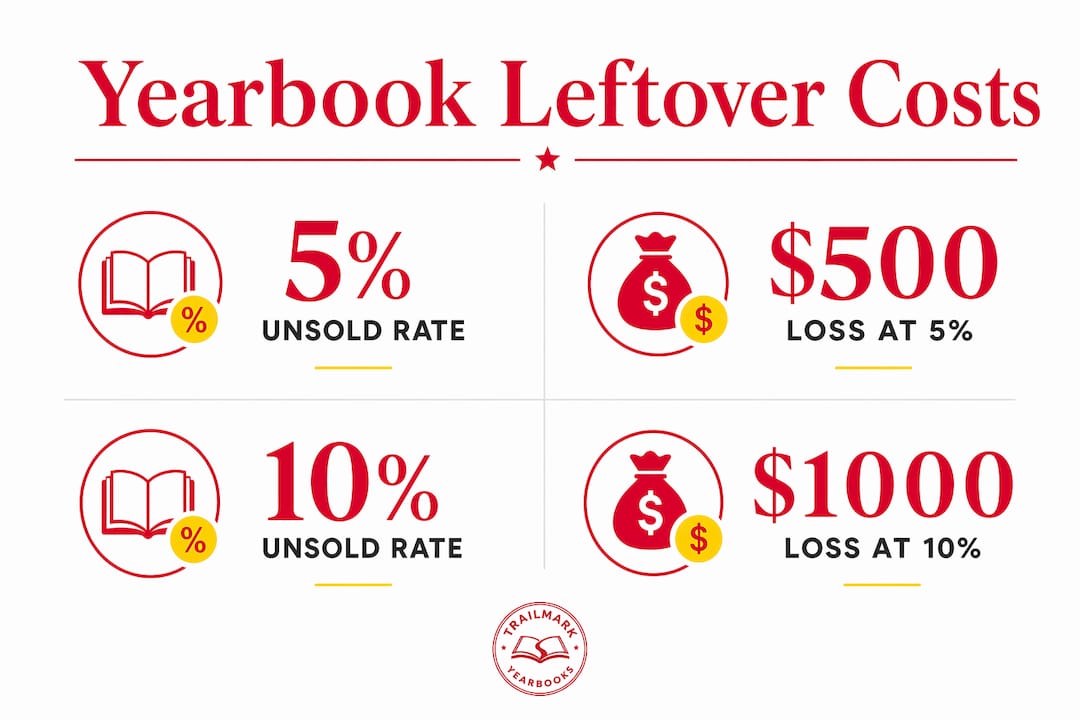 Yearbook Leftover Costs

%

5%

UNSOLD RATE

$ $

$500

LOSS AT 5%

%

10%

UNSOLD RATE

$ $

$1000

LOSS AT 10%

TRAILMARK YEARBOOKS