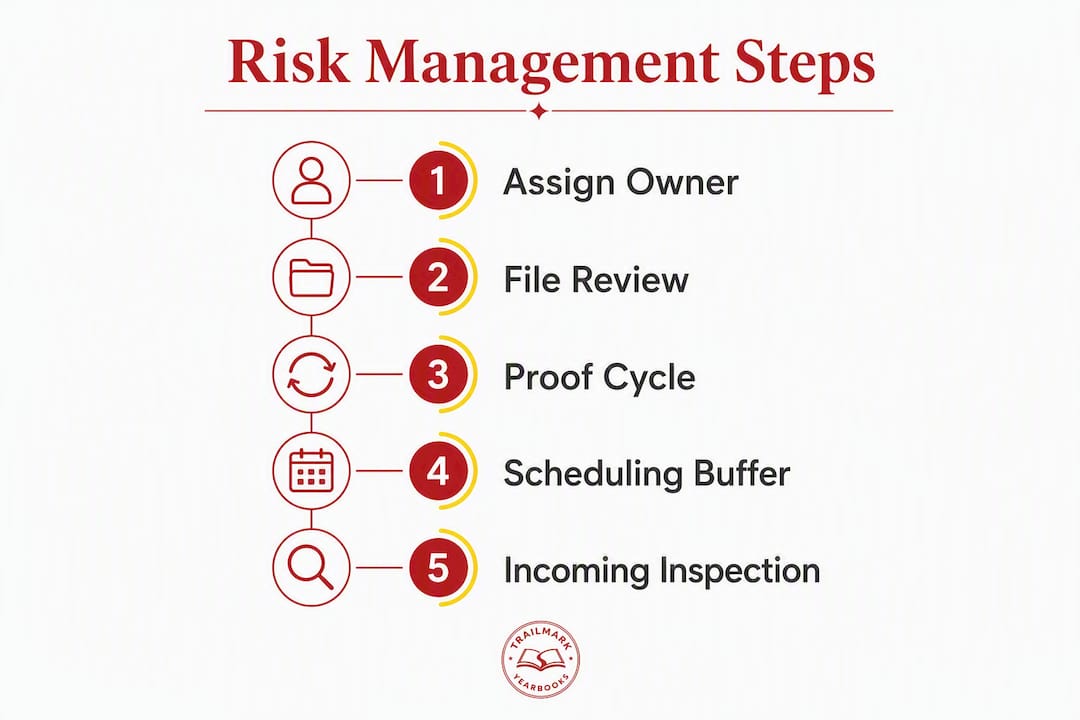 Risk Management Steps

1 Assign Owner

2 File Review

3 Proof Cycle

4 Scheduling Buffer

5 Incoming Inspection

TRAILMARK YEARBOOKS