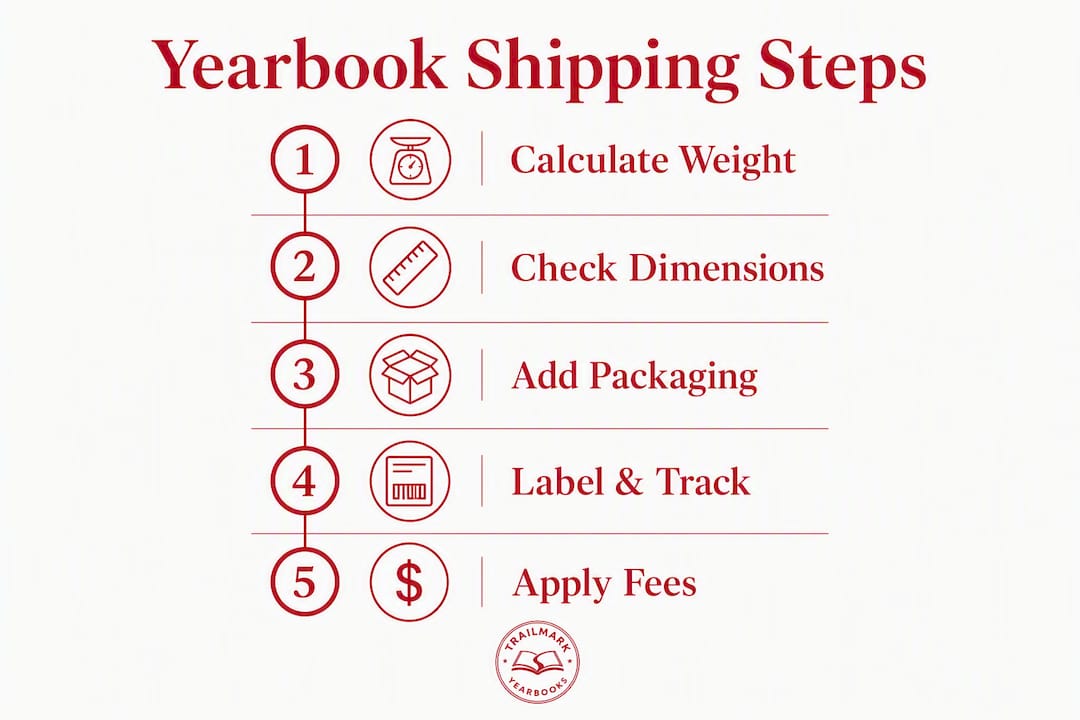 Yearbook Shipping Steps

1 Calculate Weight

2 Check Dimensions

3 Add Packaging

4 Label & Track

5 $ Apply Fees

TRAILMARK YEARBOOKS