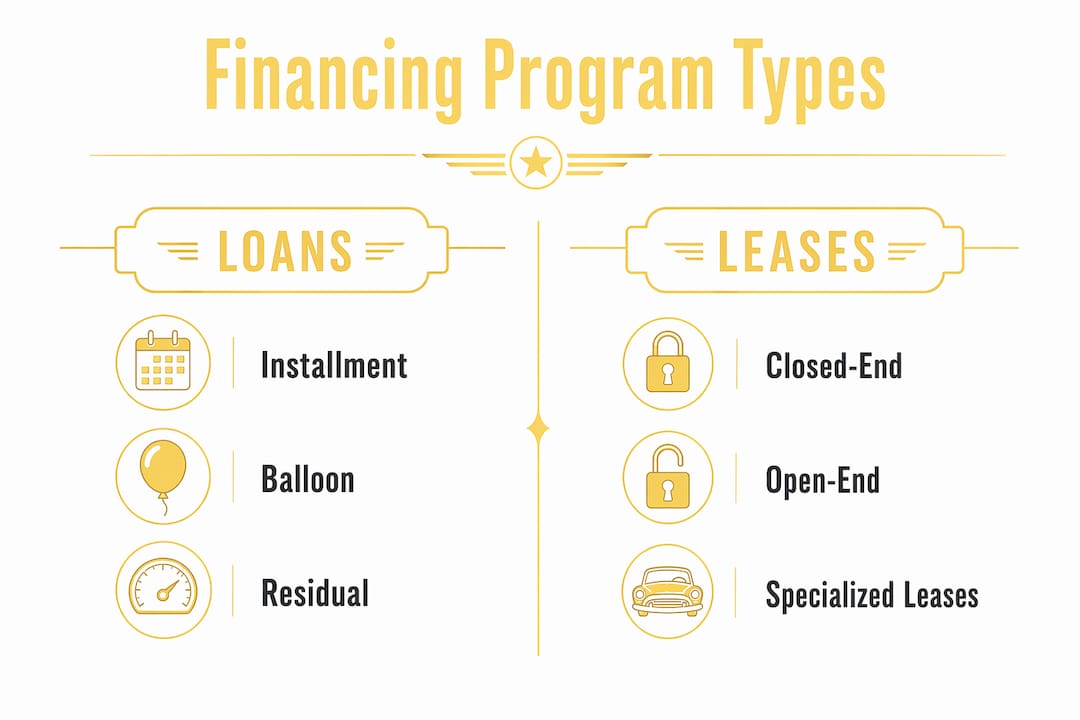 Financing Program Types

LOANS

Installment

Balloon

Residual

LEASES

Closed-End

Open-End

Specialized Leases