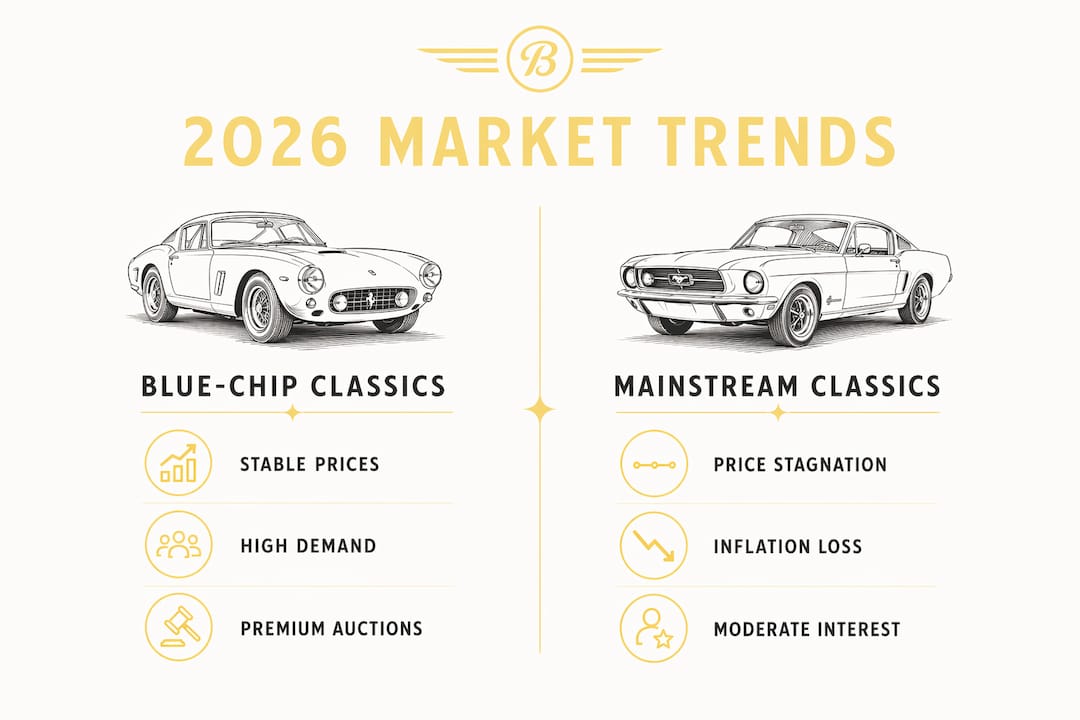 B

2026 MARKET TRENDS

BLUE-CHIP CLASSICS

STABLE PRICES

HIGH DEMAND

PREMIUM AUCTIONS

MAINSTREAM CLASSICS

PRICE STAGNATION

INFLATION LOSS

MODERATE INTEREST