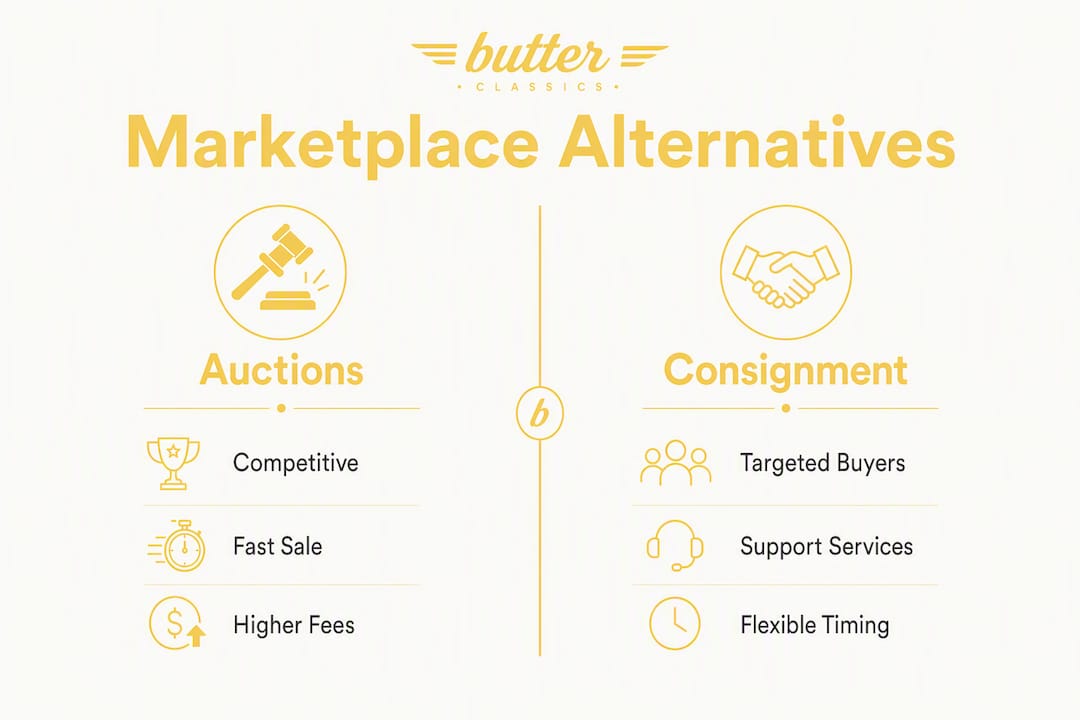 butter
CLASSICS

Marketplace Alternatives

Auctions

Competitive

Fast Sale

Higher Fees

b

Consignment

Targeted Buyers

Support Services

Flexible Timing