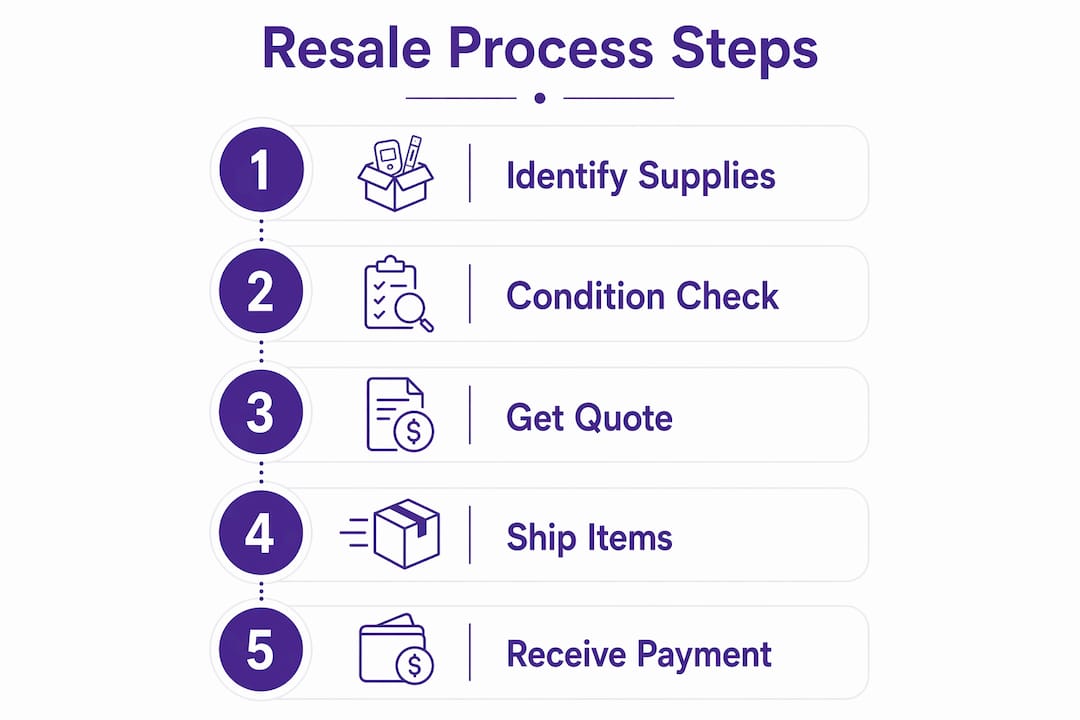 Resale Process Steps

1 Identify Supplies

2 Condition Check

3 Get Quote

4 Ship Items

5 Receive Payment