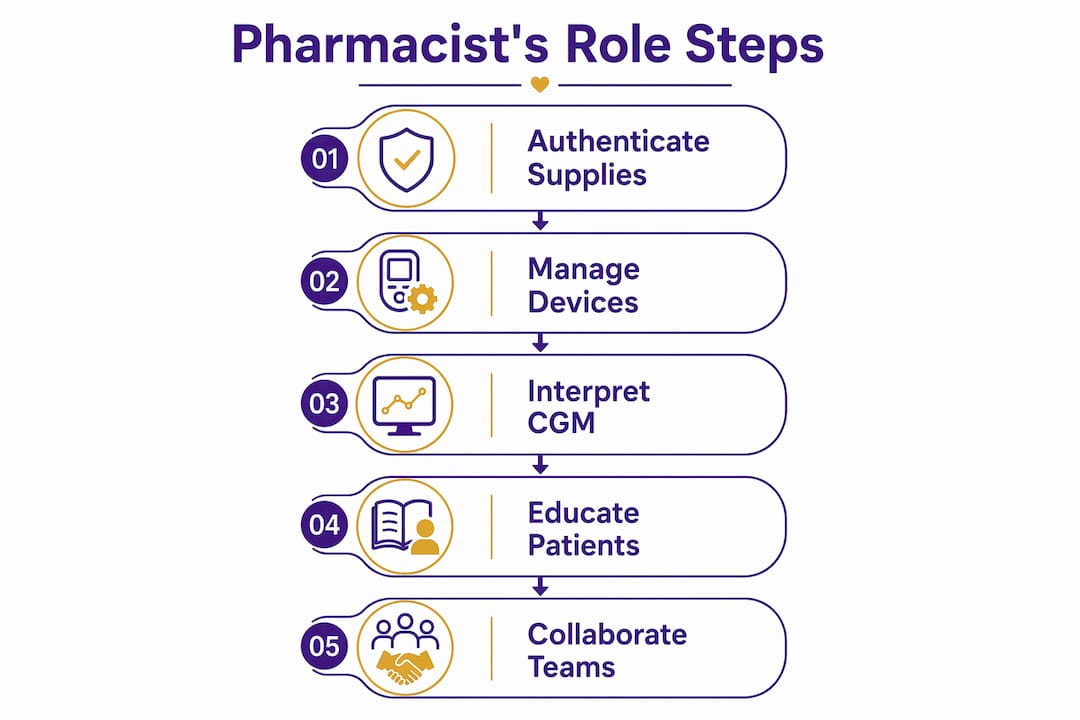 Pharmacist's Role Steps

01 Authenticate Supplies

02 Manage Devices

03 Interpret CGM

04 Educate Patients

05 Collaborate Teams