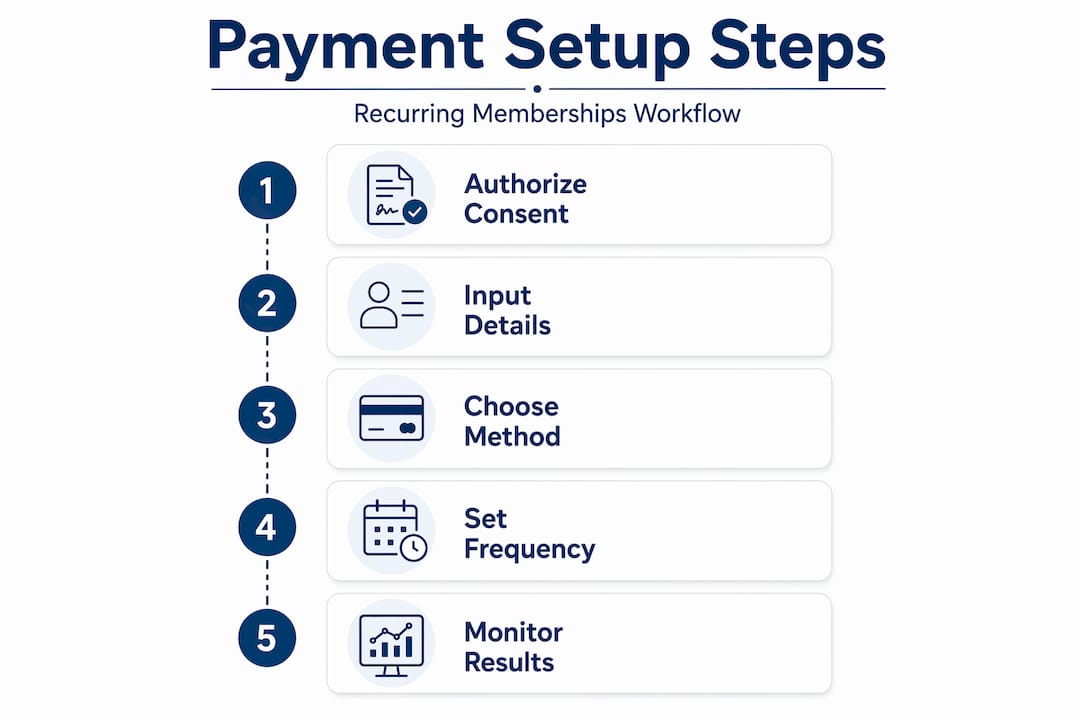 Payment Setup Steps

Recurring Memberships Workflow

1 Authorize Consent

2 Input Details

3 Choose Method

4 Set Frequency

5 Monitor Results