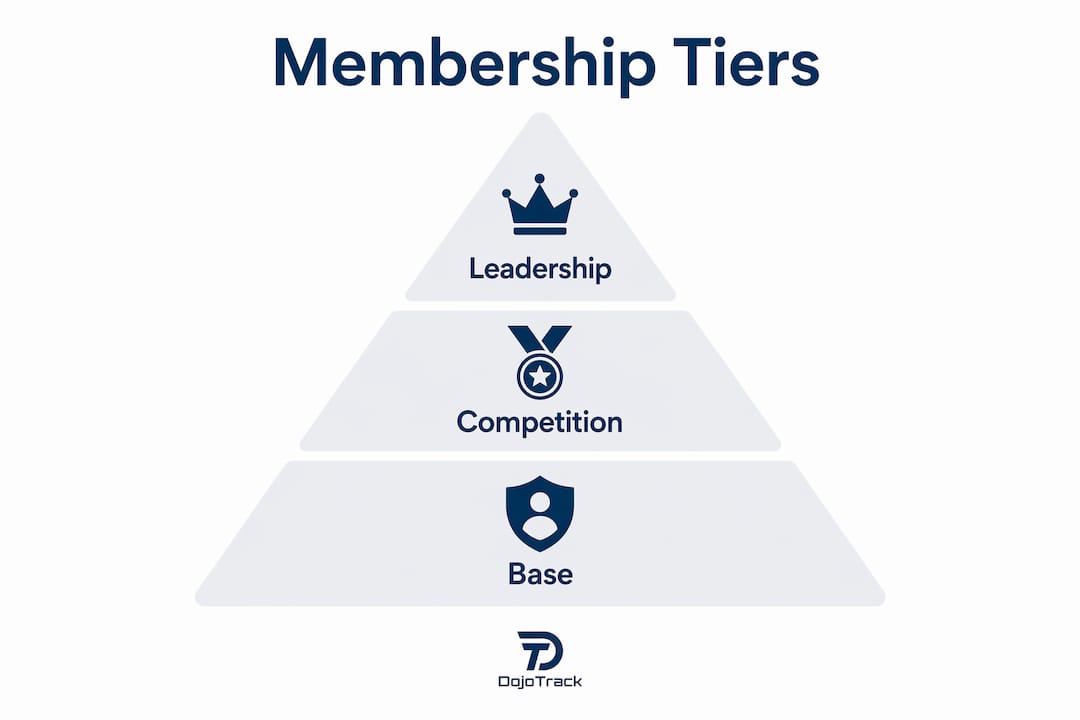 Membership Tiers

Leadership

Competition

Base

DojoTrack