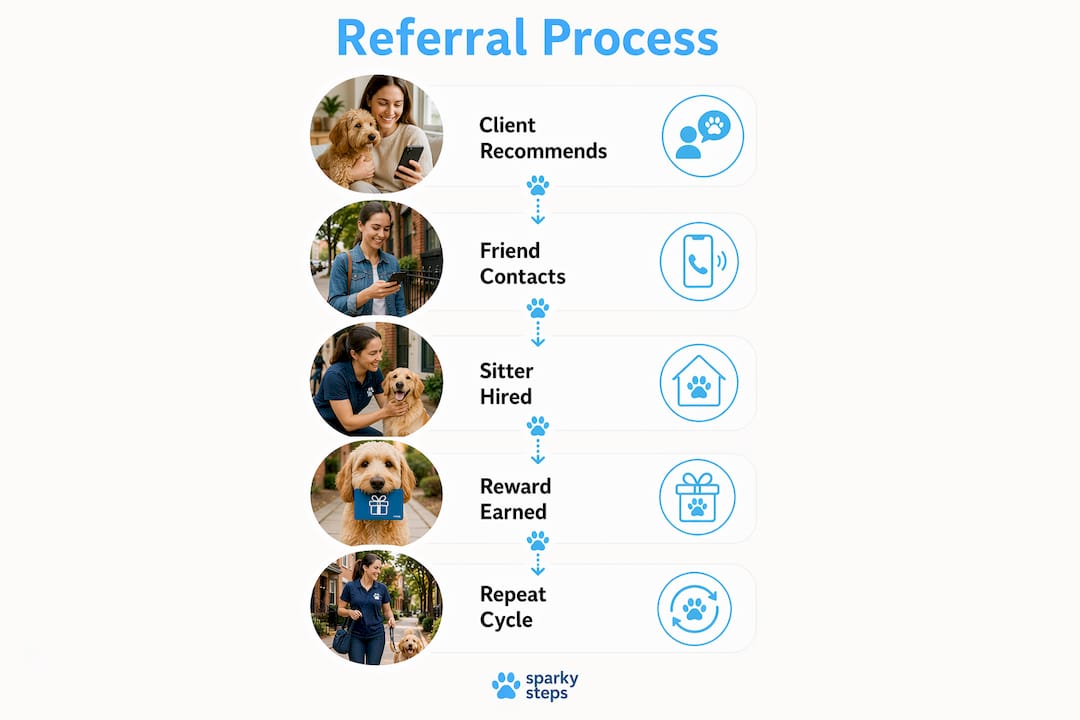 Referral Process

Client Recommends

Friend Contacts

Sitter Hired

Reward Earned

Repeat Cycle

sparky steps