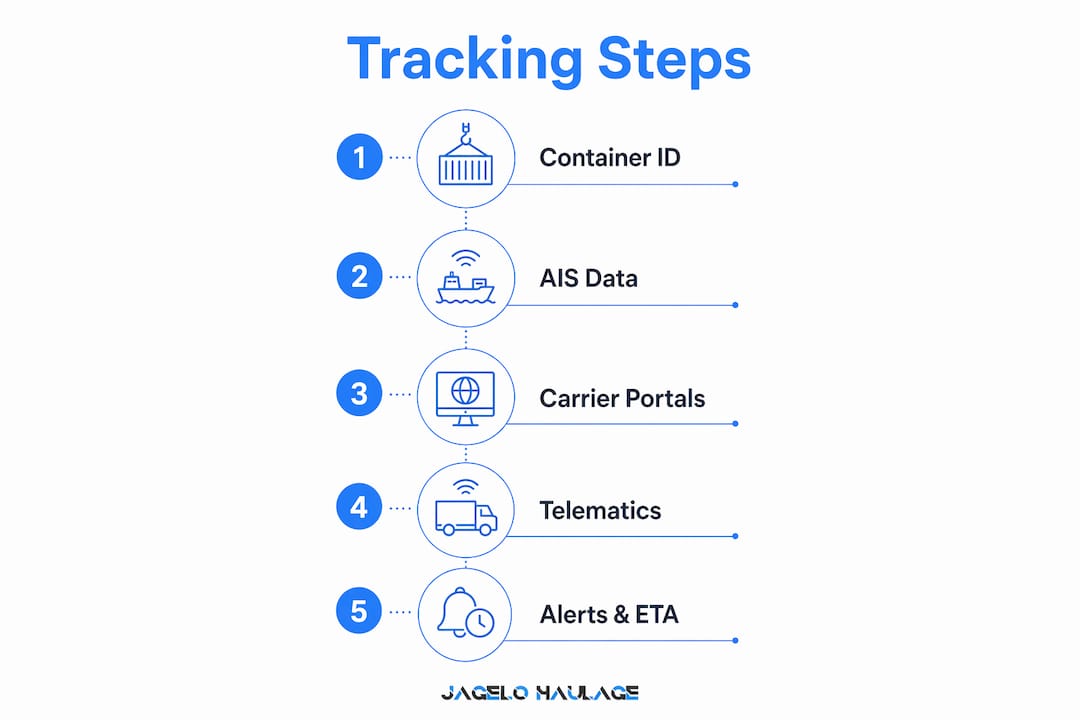 Tracking Steps

1 Container ID

2 AIS Data

3 Carrier Portals

4 Telematics

5 Alerts & ETA

JAGELO HAULAGE