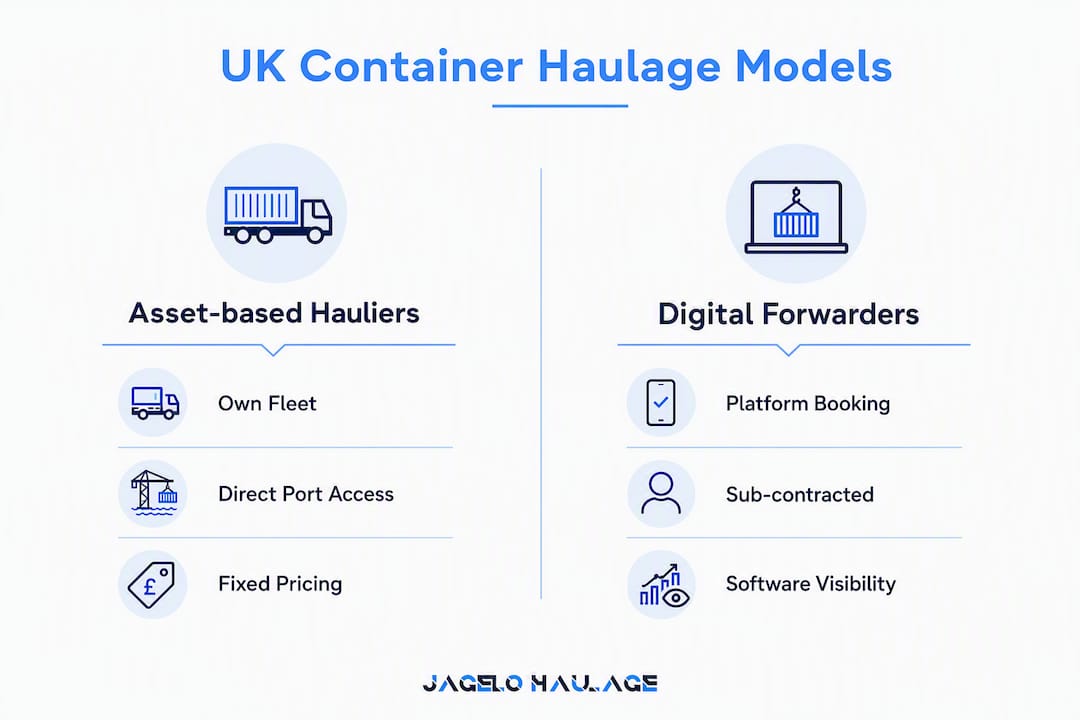 UK Container Haulage Models

Asset-based Hauliers

Own Fleet

Direct Port Access

Fixed Pricing

Digital Forwarders

Platform Booking

Sub-contracted

Software Visibility

JAGELO HAULAGE