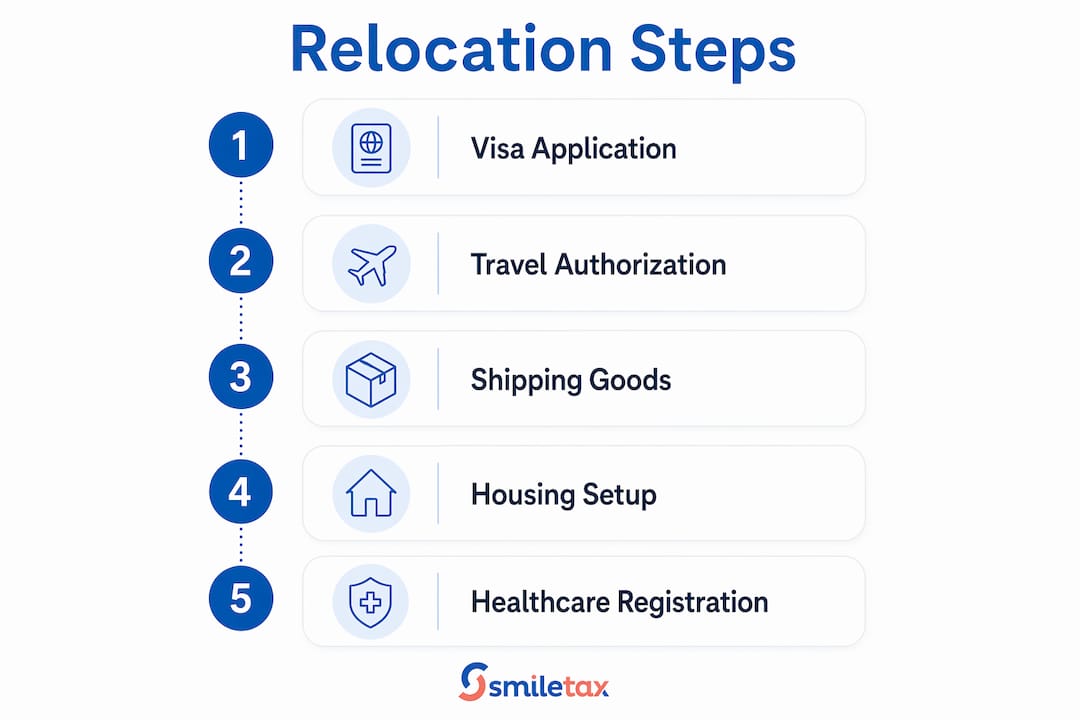 Relocation Steps

1 Visa Application

2 Travel Authorization

3 Shipping Goods

4 Housing Setup

5 Healthcare Registration

smiletax