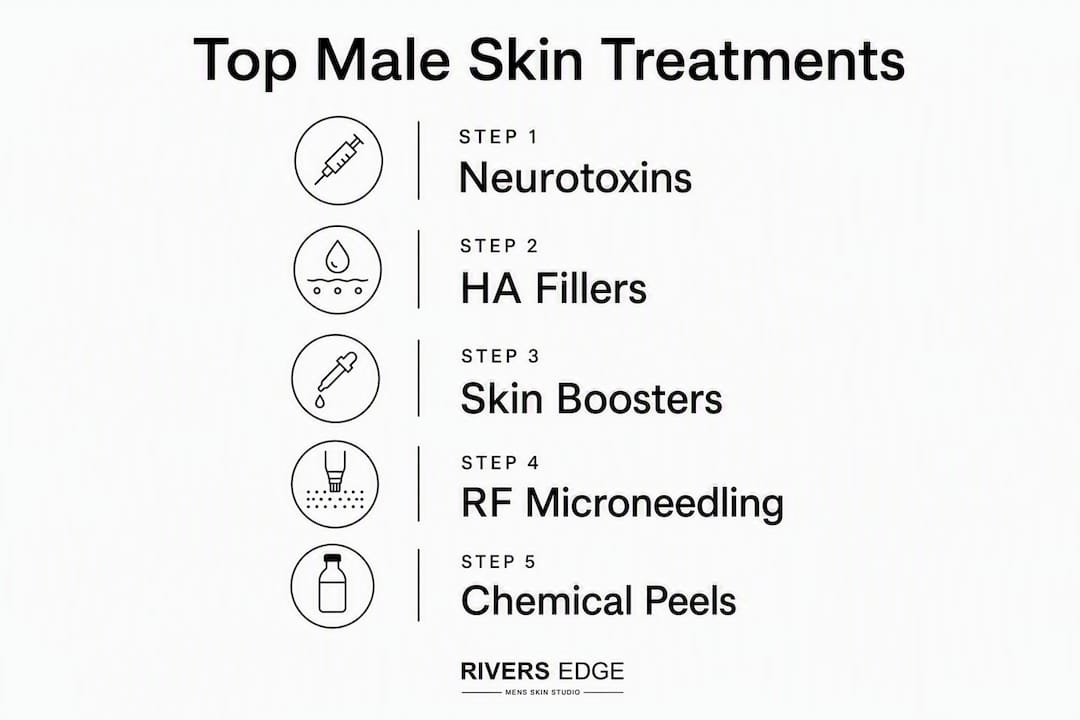 Top Male Skin Treatments

STEP 1
Neurotoxins

STEP 2
HA Fillers

STEP 3
Skin Boosters

STEP 4
RF Microneedling

STEP 5
Chemical Peels

RIVERS EDGE
MENS SKIN STUDIO