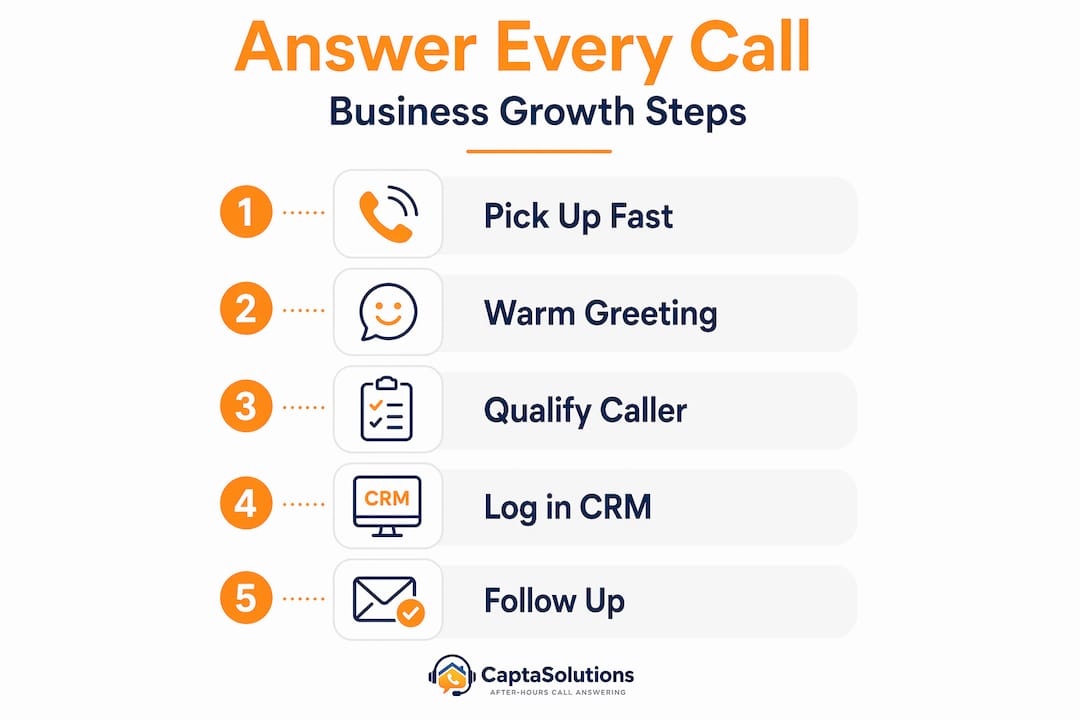 Answer Every Call

Business Growth Steps

1 Pick Up Fast

2 Warm Greeting

3 Qualify Caller

4 CRM Log in CRM

5 Follow Up

CaptaSolutions
AFTER-HOURS CALL ANSWERING