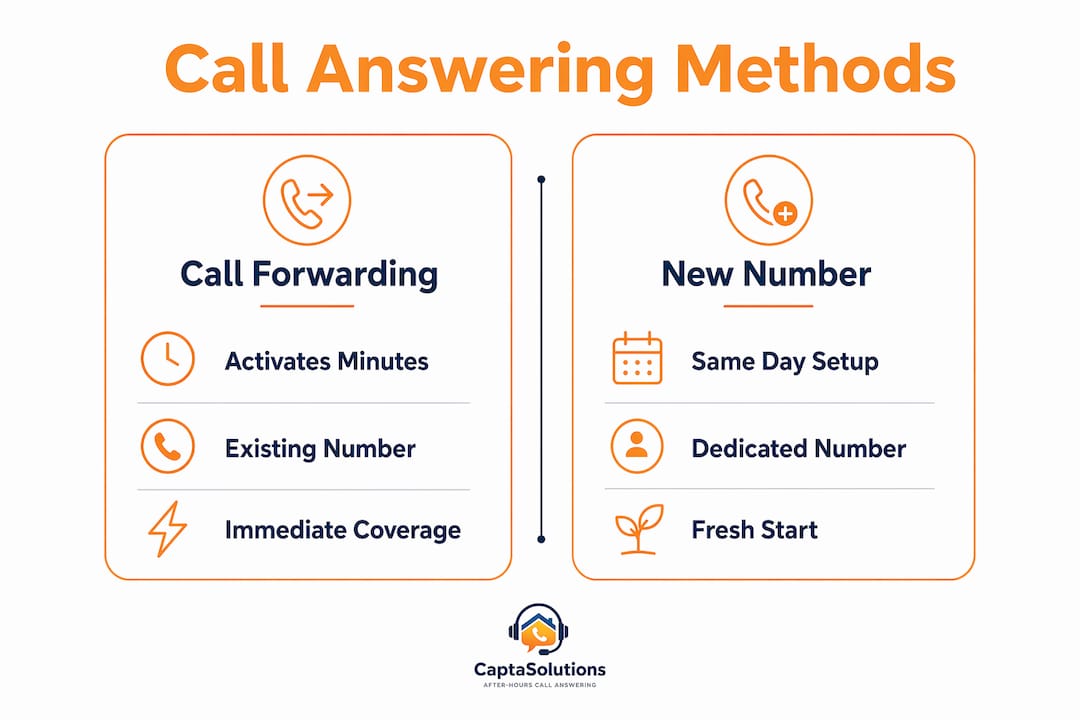 Call Answering Methods

Call Forwarding

Activates Minutes

Existing Number

Immediate Coverage

New Number

Same Day Setup

Dedicated Number

Fresh Start

CaptaSolutions
AFTER-HOURS CALL ANSWERING