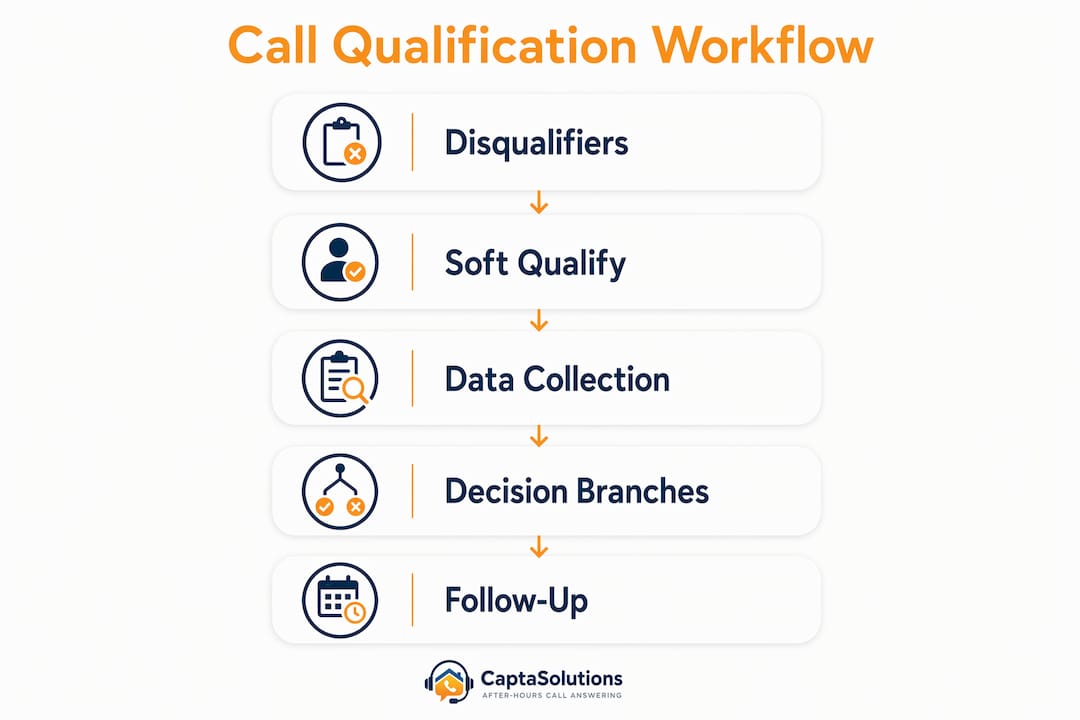 Call Qualification Workflow

Disqualifiers

Soft Qualify

Data Collection

Decision Branches

Follow-Up

CaptaSolutions
AFTER-HOURS CALL ANSWERING