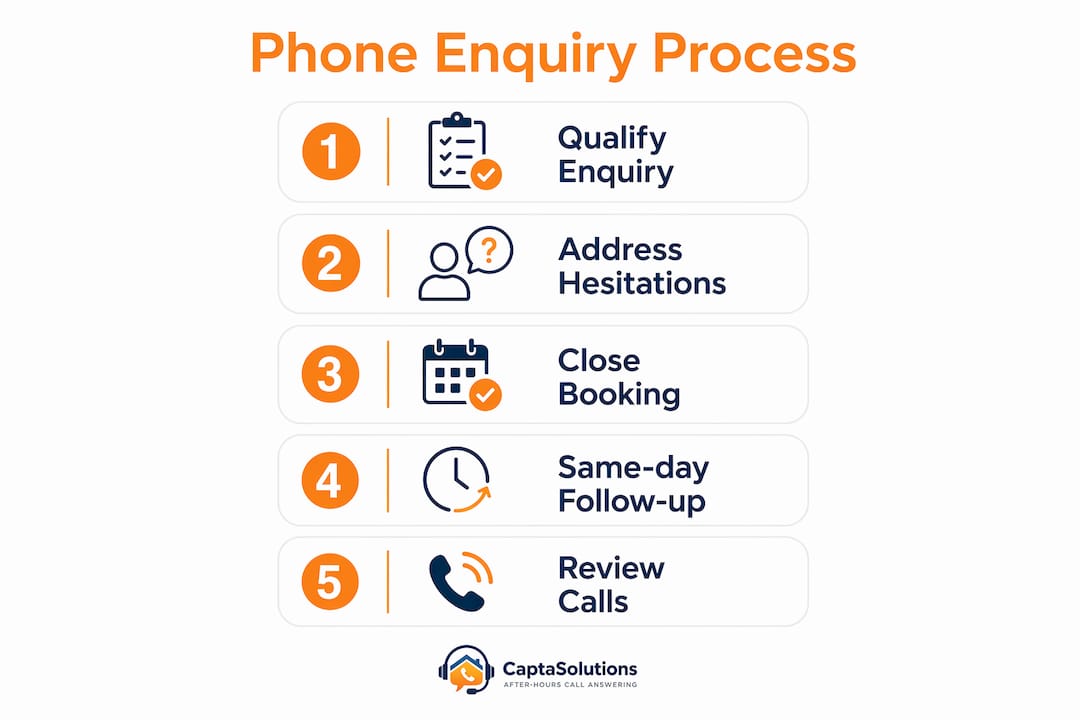 Phone Enquiry Process

1 Qualify Enquiry

2 Address Hesitations

3 Close Booking

4 Same-day Follow-up

5 Review Calls

CaptaSolutions
AFTER-HOURS CALL ANSWERING