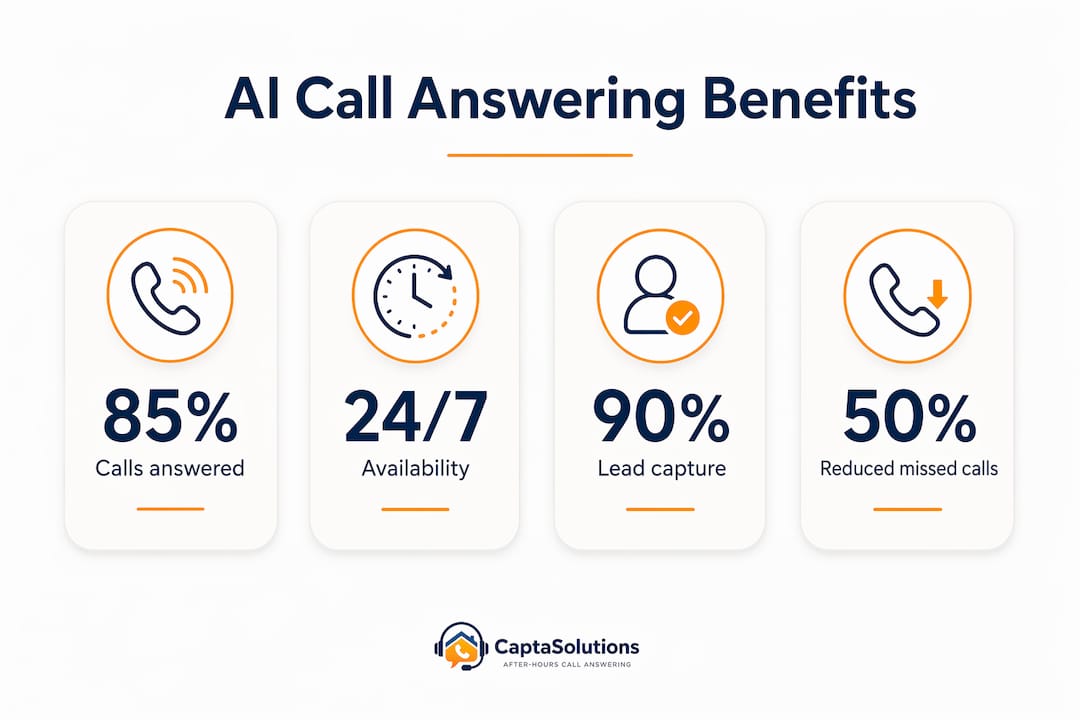 AI Call Answering Benefits

85%
Calls answered

24/7
Availability

90%
Lead capture

50%
Reduced missed calls

CaptaSolutions
AFTER-HOURS CALL ANSWERING