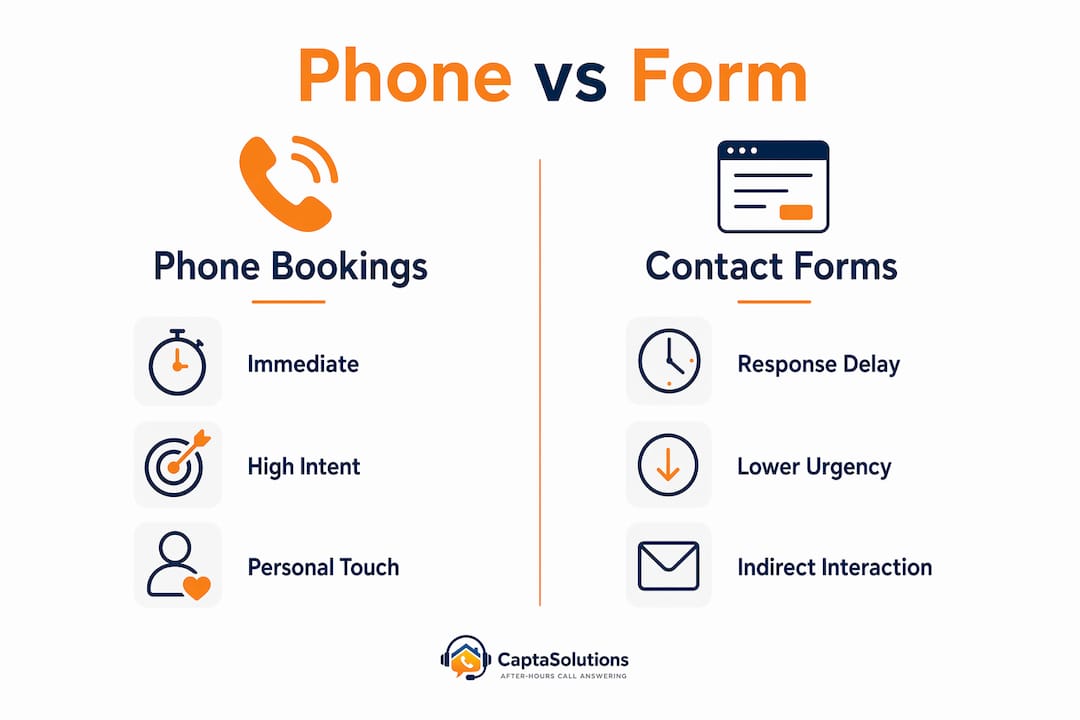 Phone vs Form

Phone Bookings

Immediate

High Intent

Personal Touch

Contact Forms

Response Delay

Lower Urgency

Indirect Interaction

CaptaSolutions
AFTER-HOURS CALL ANSWERING