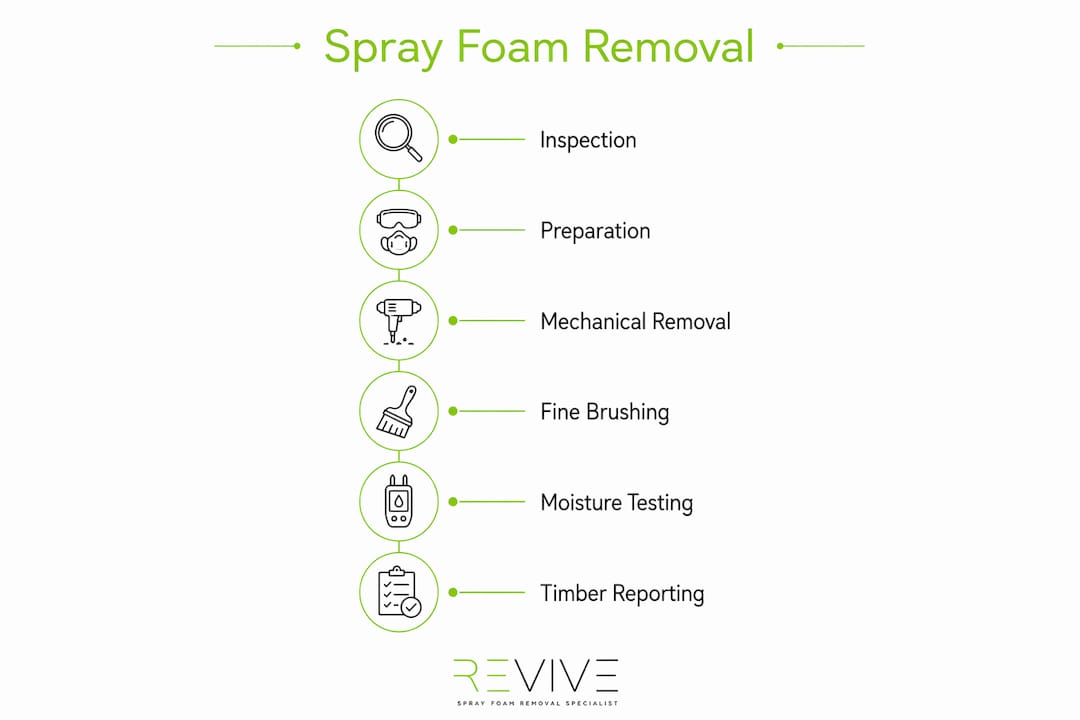 Spray Foam Removal

Inspection

Preparation

Mechanical Removal

Fine Brushing

Moisture Testing

Timber Reporting

REVIVE
SPRAY FOAM REMOVAL SPECIALIST