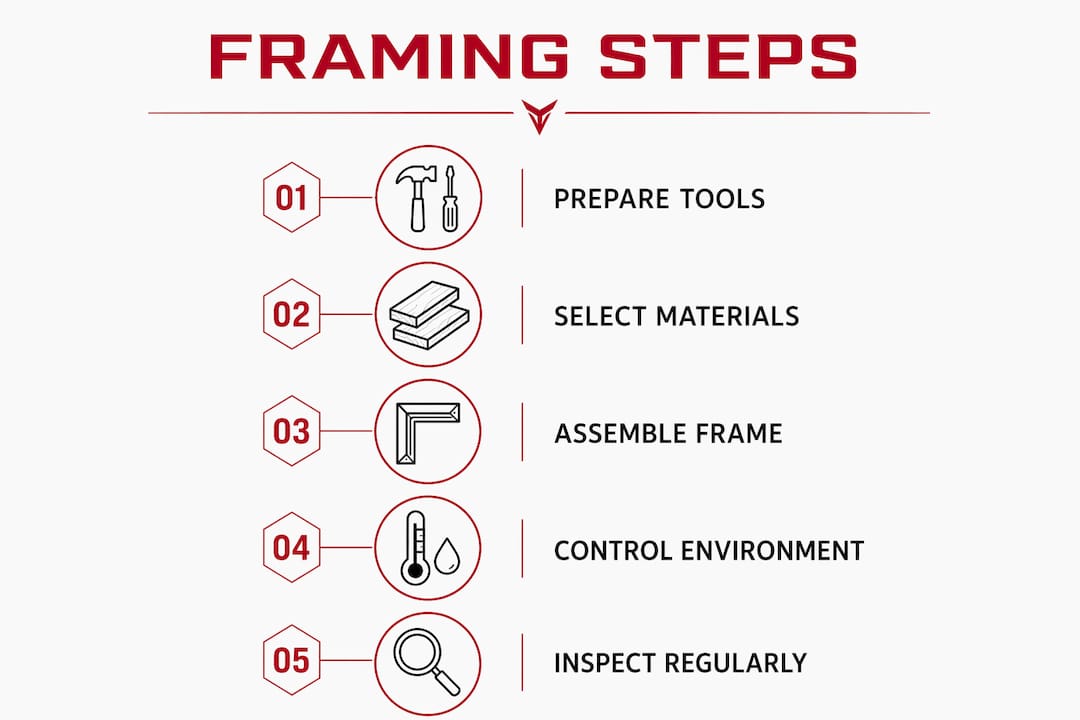 FRAMING STEPS

01

PREPARE TOOLS

02

SELECT MATERIALS

03

ASSEMBLE FRAME

04

CONTROL ENVIRONMENT

05

INSPECT REGULARLY