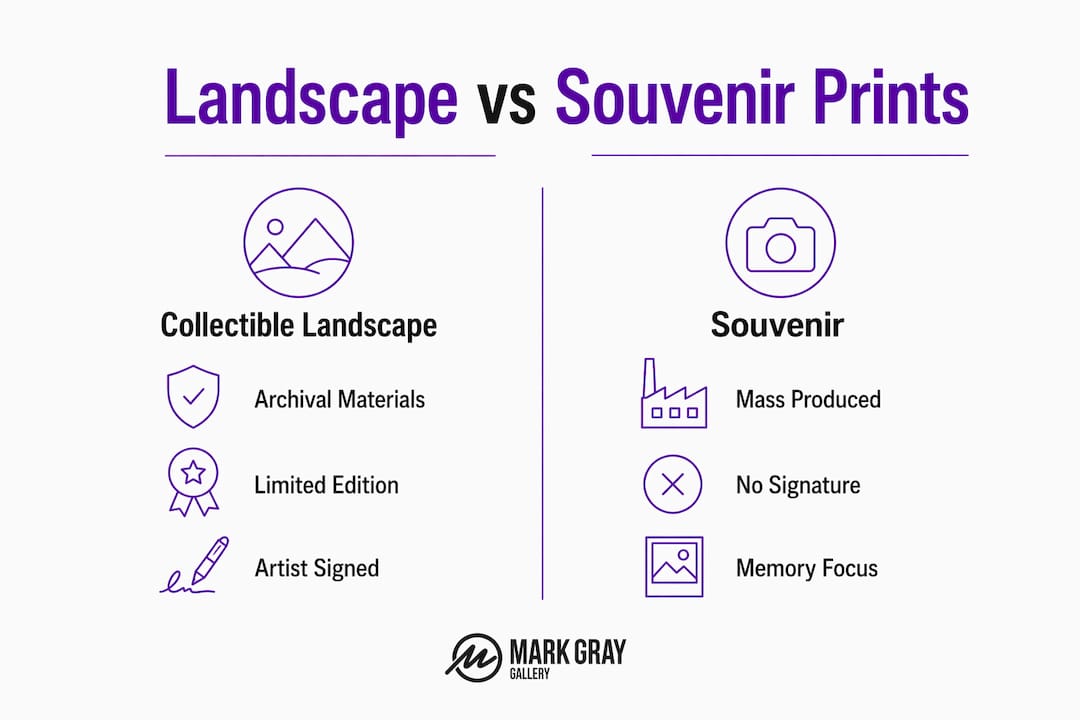 Landscape vs Souvenir Prints

Collectible Landscape

Archival Materials

Limited Edition

Artist Signed

Souvenir

Mass Produced

No Signature

Memory Focus

MARK GRAY
GALLERY