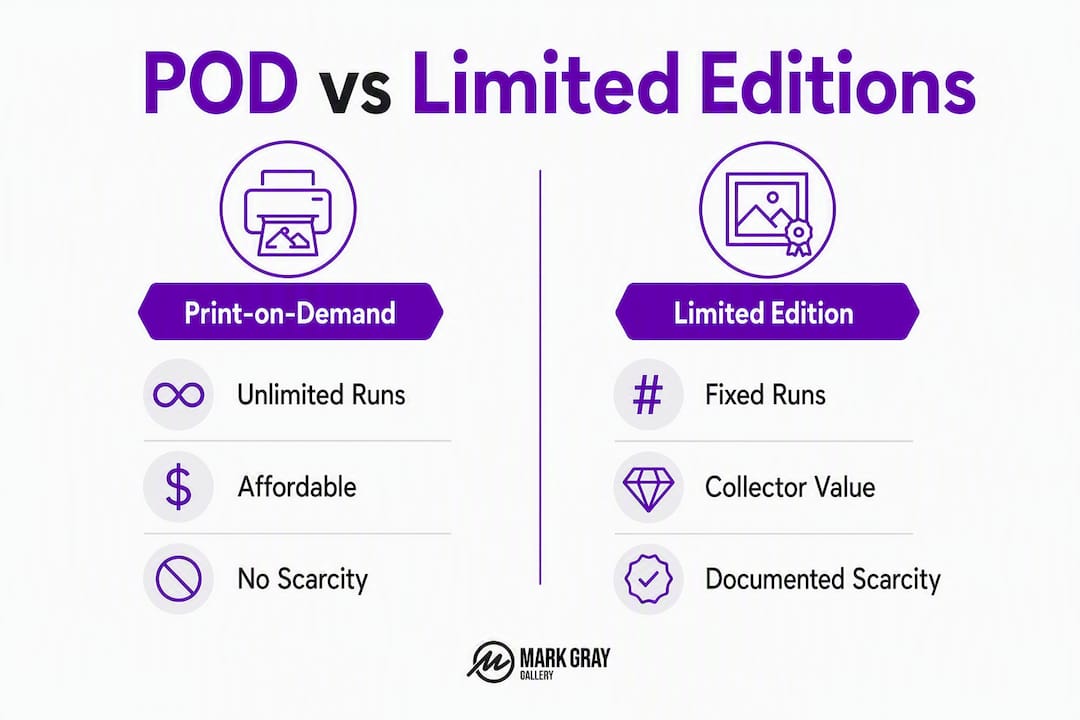 POD vs Limited Editions

Print-on-Demand

Unlimited Runs

Affordable

No Scarcity

Limited Edition

Fixed Runs

Collector Value

Documented Scarcity

MARK GRAY
GALLERY