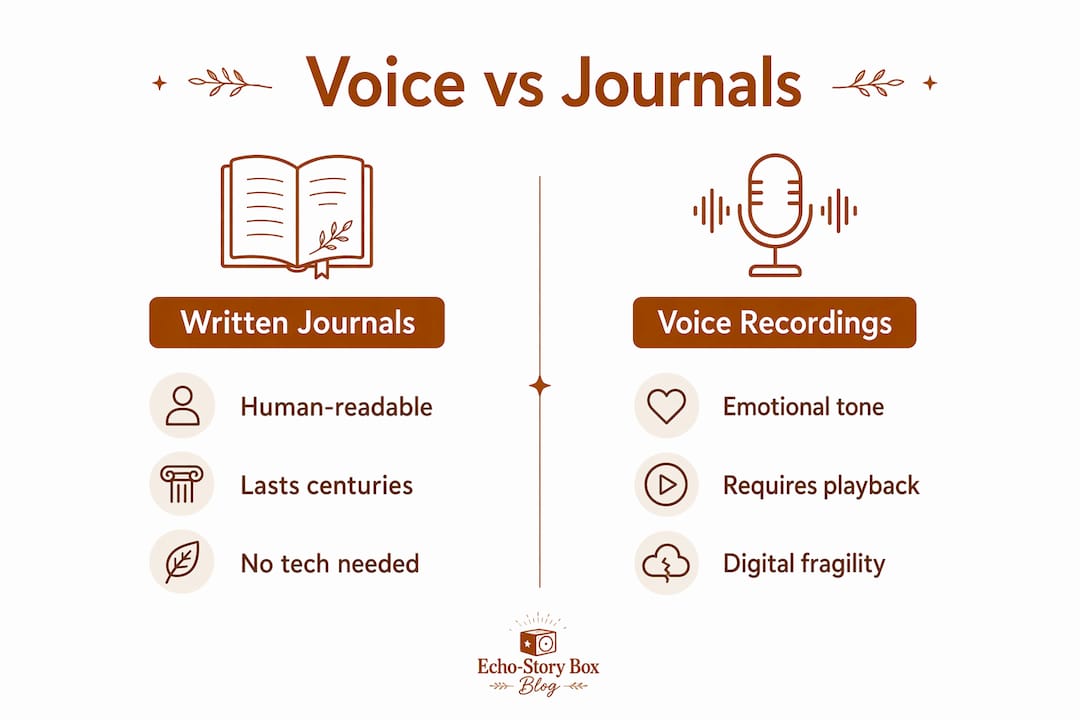 Voice vs Journals

Written Journals

Human-readable

Lasts centuries

No tech needed

Voice Recordings

Emotional tone

Requires playback

Digital fragility

Echo-Story Box
Blog