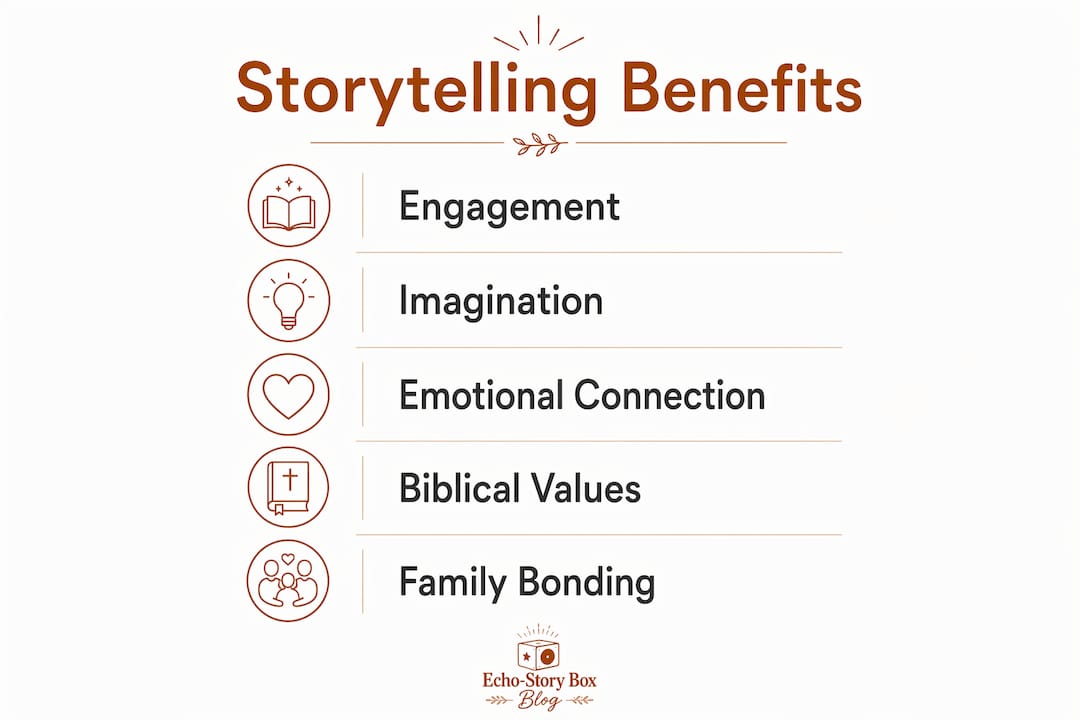 Storytelling Benefits

Engagement

Imagination

Emotional Connection

Biblical Values

Family Bonding

Echo-Story Box
Blog