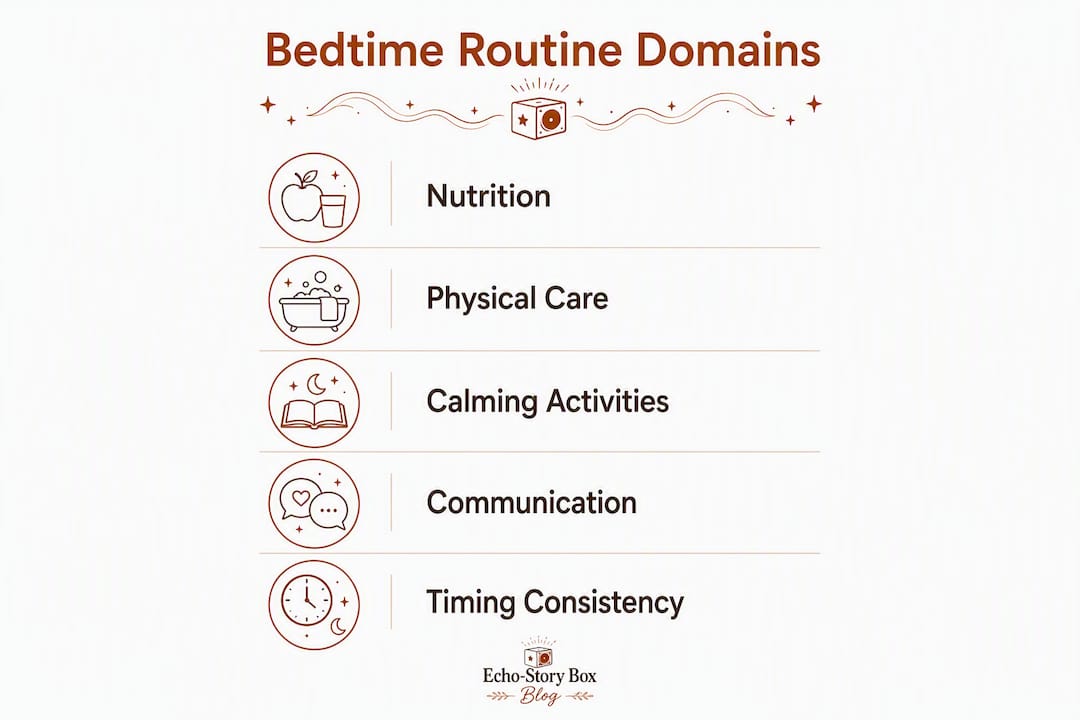 Bedtime Routine Domains

Nutrition

Physical Care

Calming Activities

Communication

Timing Consistency

Echo-Story Box
Blog