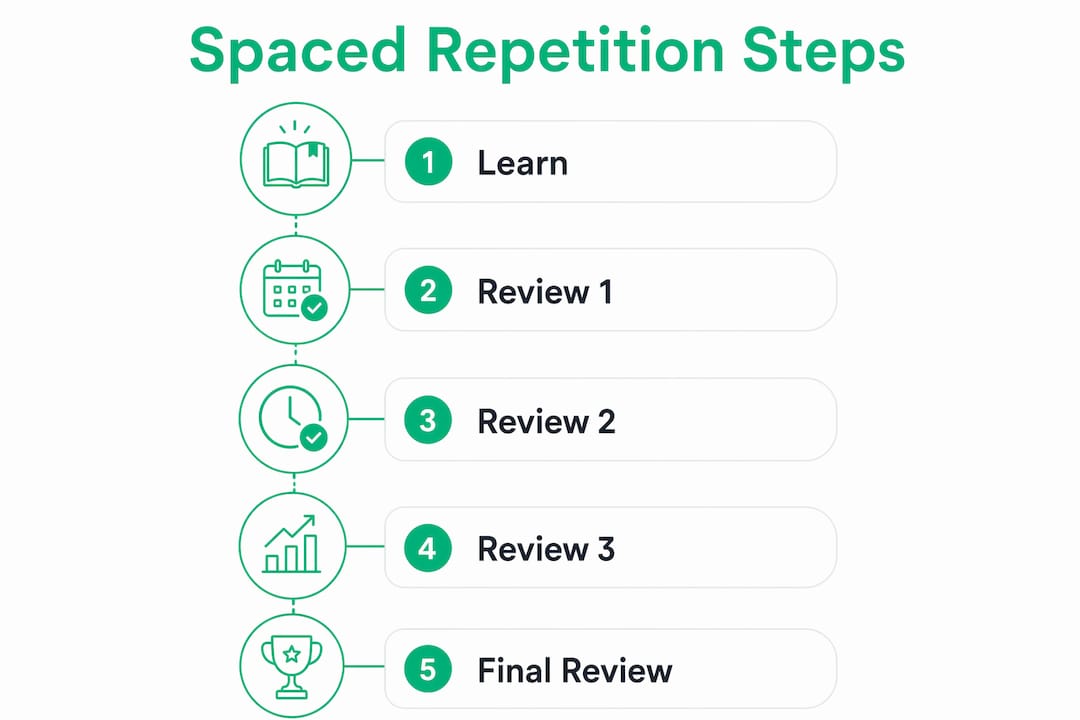 Spaced Repetition Steps

1 Learn

2 Review 1

3 Review 2

4 Review 3

5 Final Review