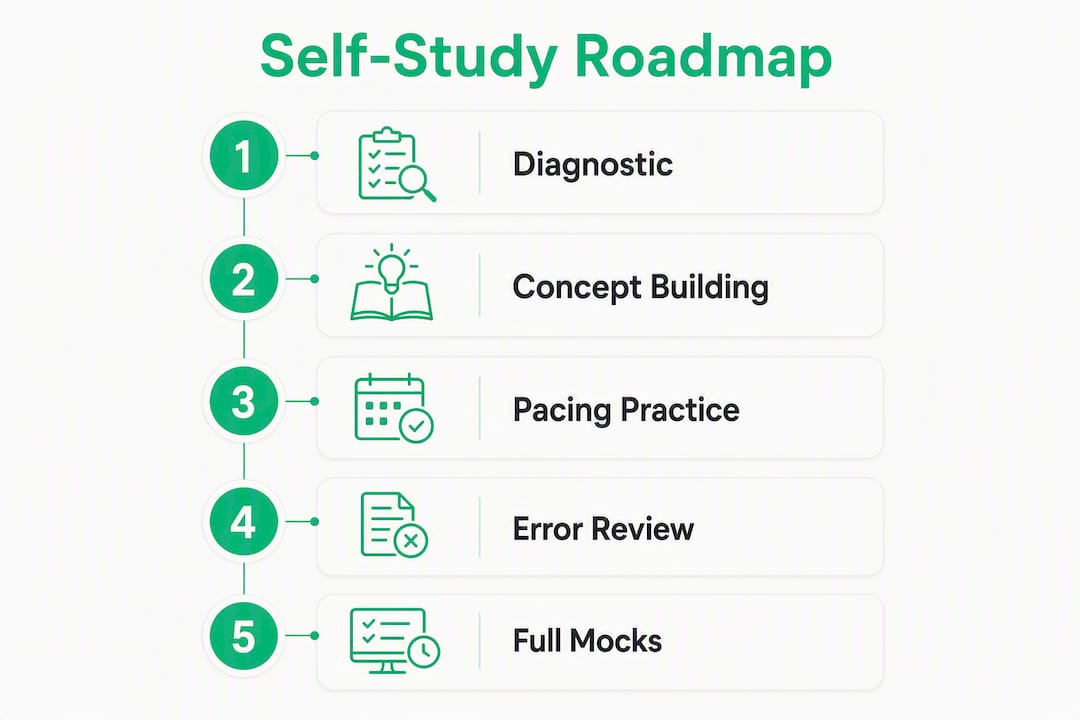 Self-Study Roadmap

1 Diagnostic

2 Concept Building

3 Pacing Practice

4 Error Review

5 Full Mocks