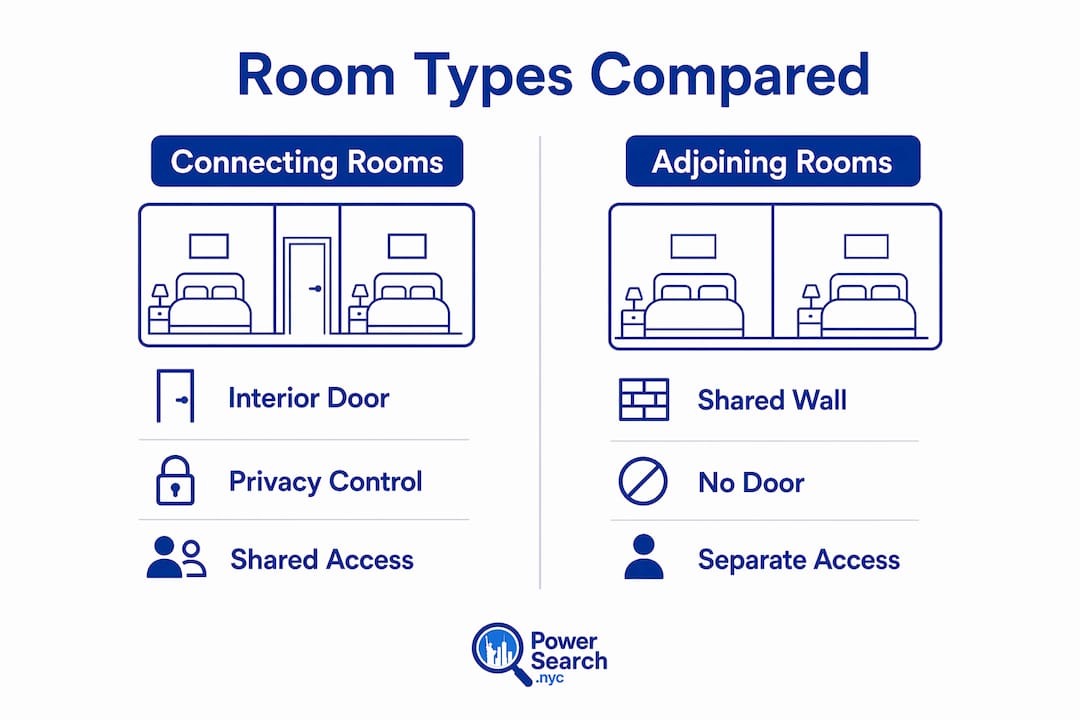 Room Types Compared

Connecting Rooms

Interior Door

Privacy Control

Shared Access

Adjoining Rooms

Shared Wall

No Door

Separate Access

Power Search .nyc