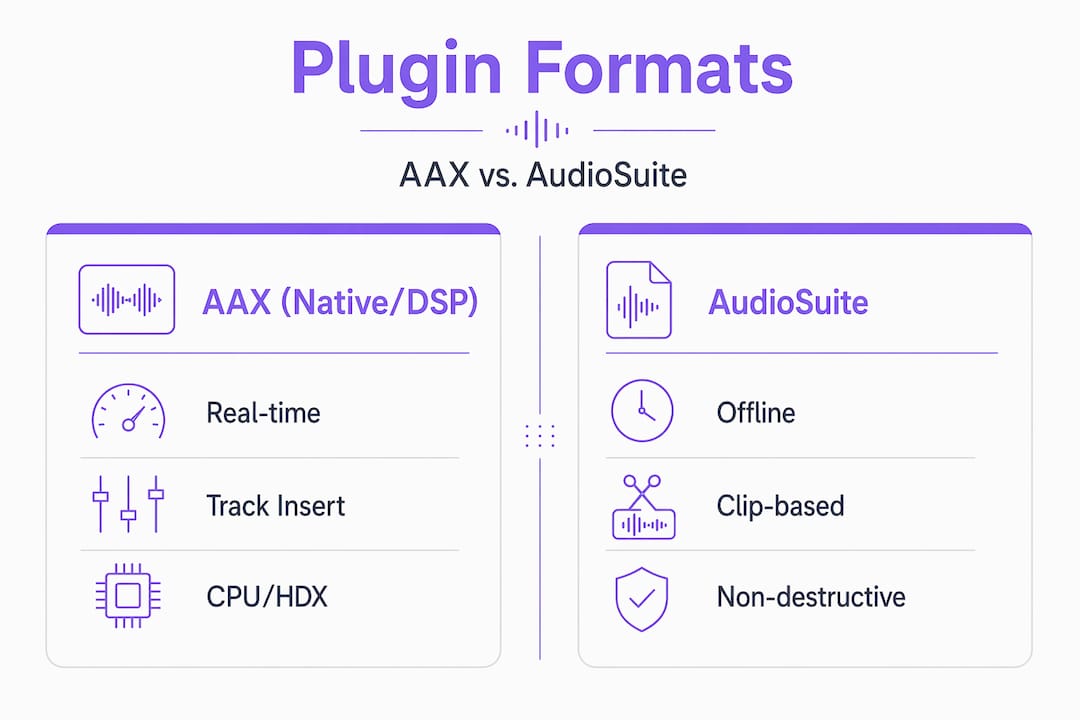 Plugin Formats

AAX vs. AudioSuite

AAX (Native/DSP)

Real-time

Track Insert

CPU/HDX

AudioSuite

Offline

Clip-based

Non-destructive