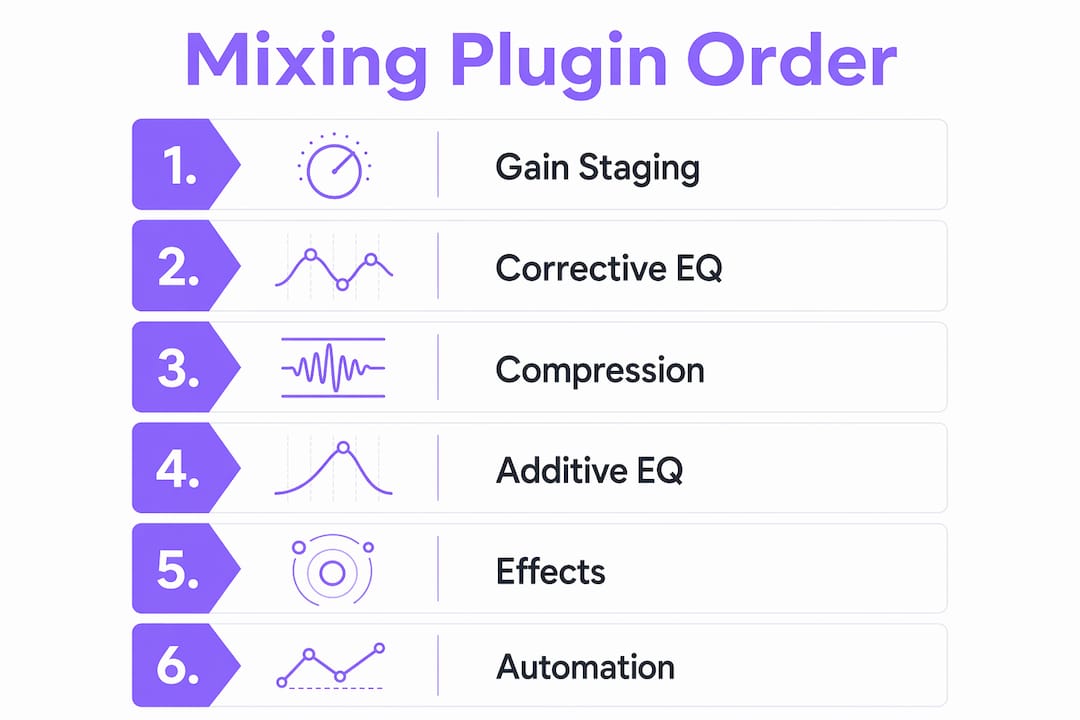 Mixing Plugin Order

1. Gain Staging

2. Corrective EQ

3. Compression

4. Additive EQ

5. Effects

6. Automation