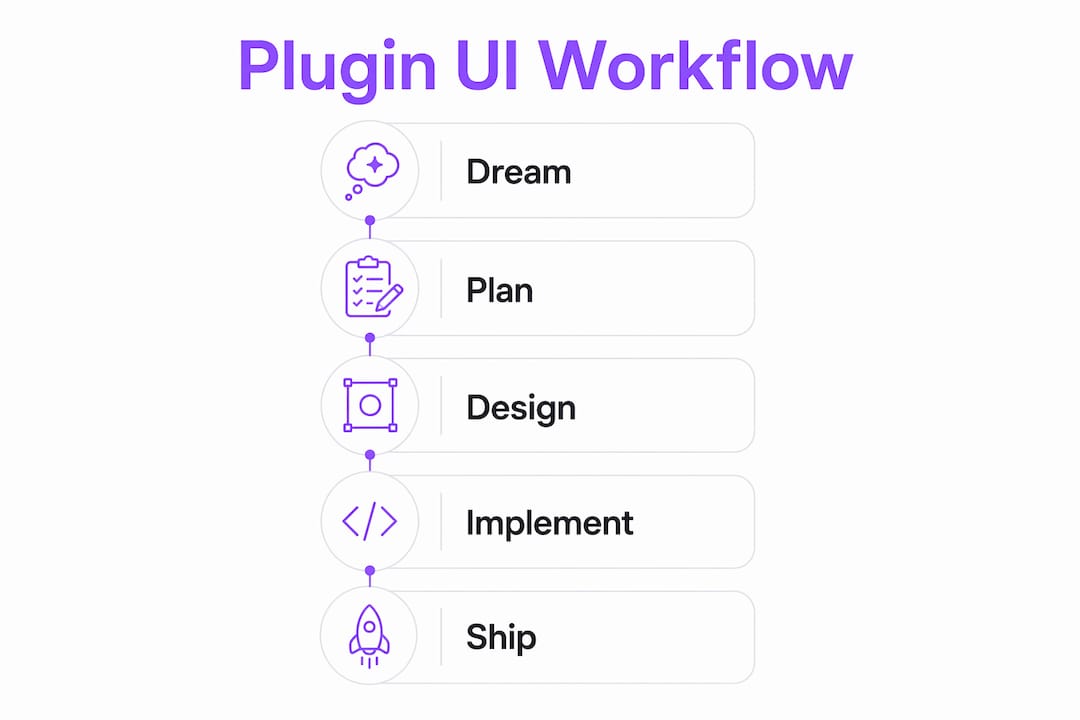 Plugin UI Workflow

Dream

Plan

Design

Implement

Ship