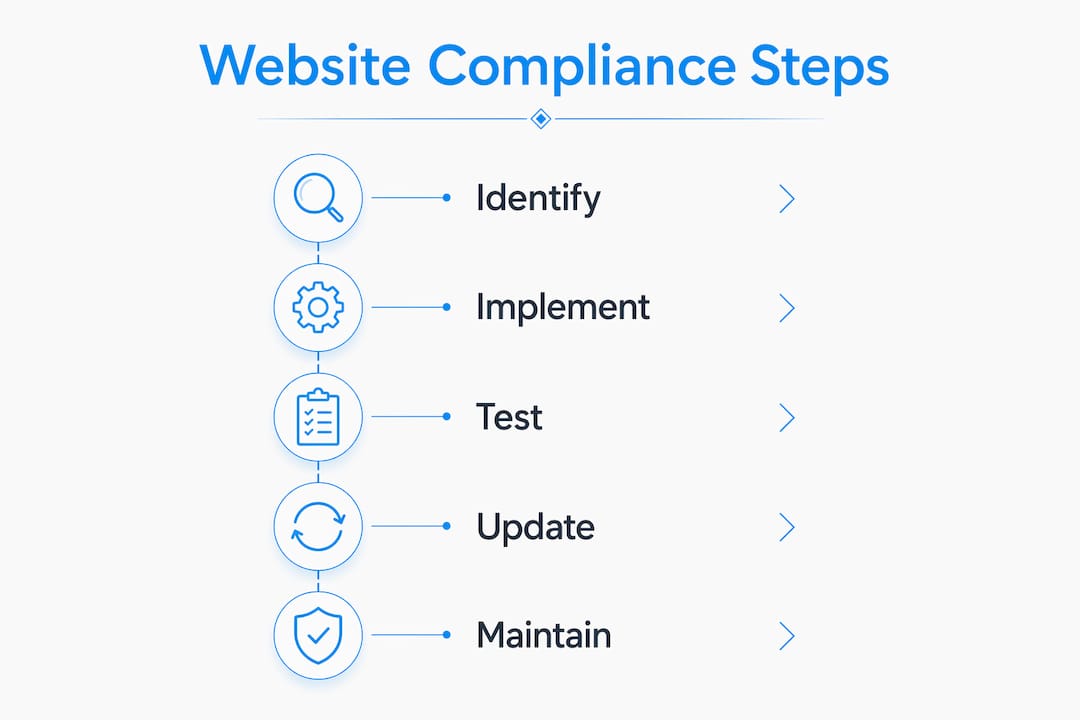 Website Compliance Steps

Identify

Implement

Test

Update

Maintain