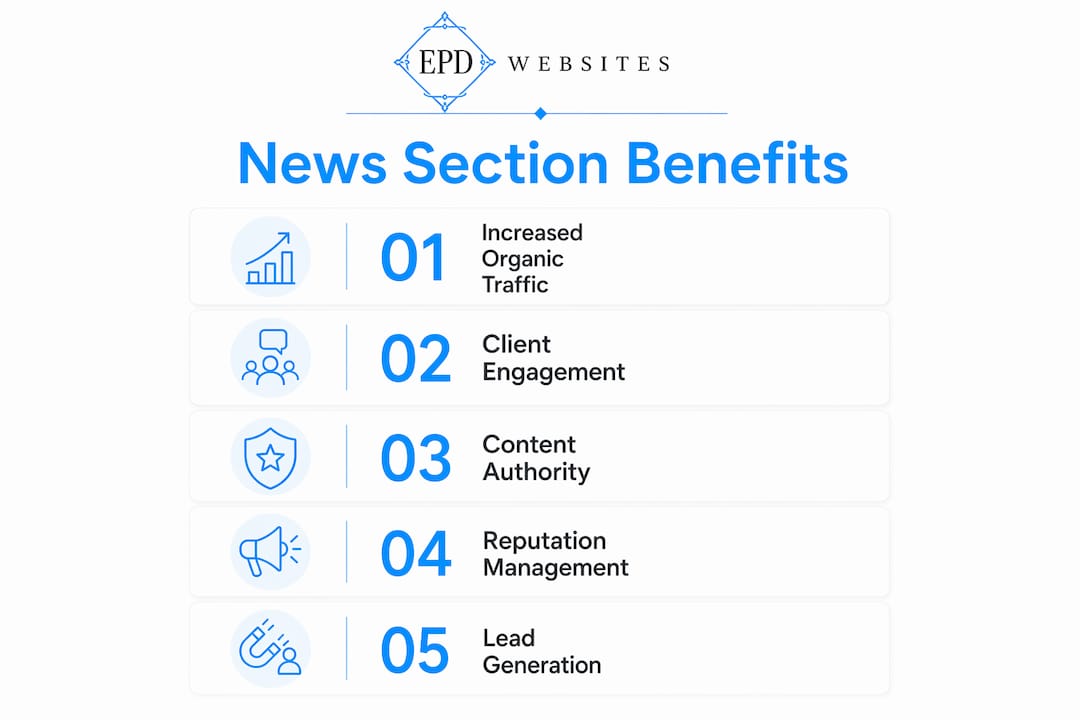 EPD WEBSITES

News Section Benefits

01 Increased Organic Traffic

02 Client Engagement

03 Content Authority

04 Reputation Management

05 Lead Generation