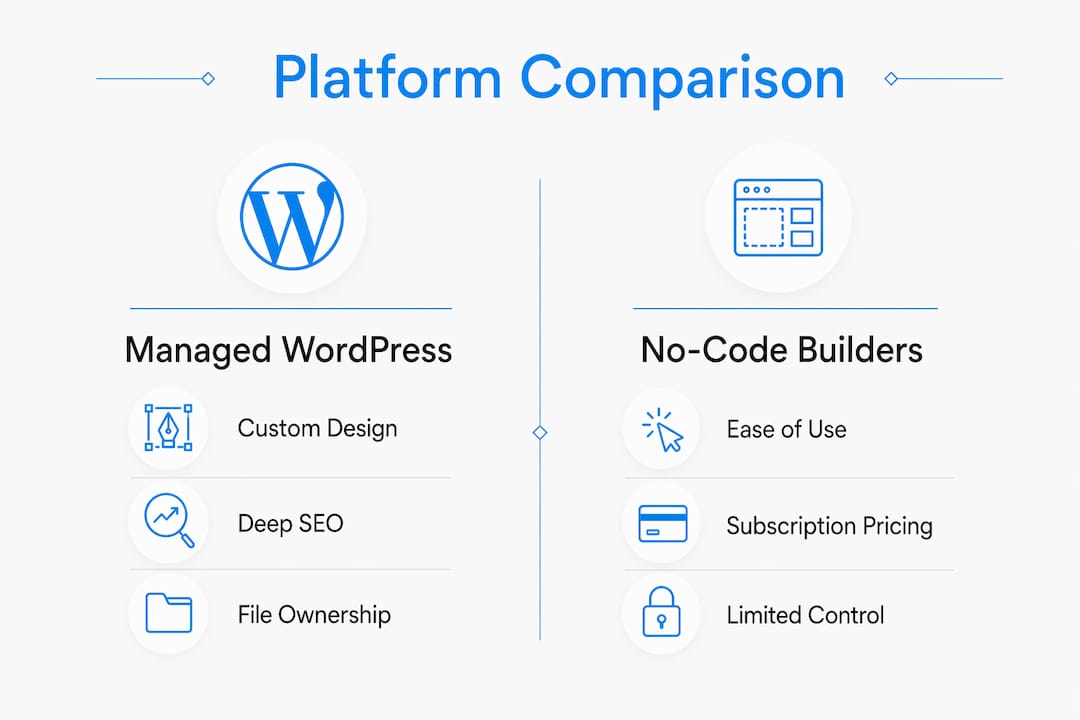 Platform Comparison

Managed WordPress

Custom Design

Deep SEO

File Ownership

No-Code Builders

Ease of Use

Subscription Pricing

Limited Control