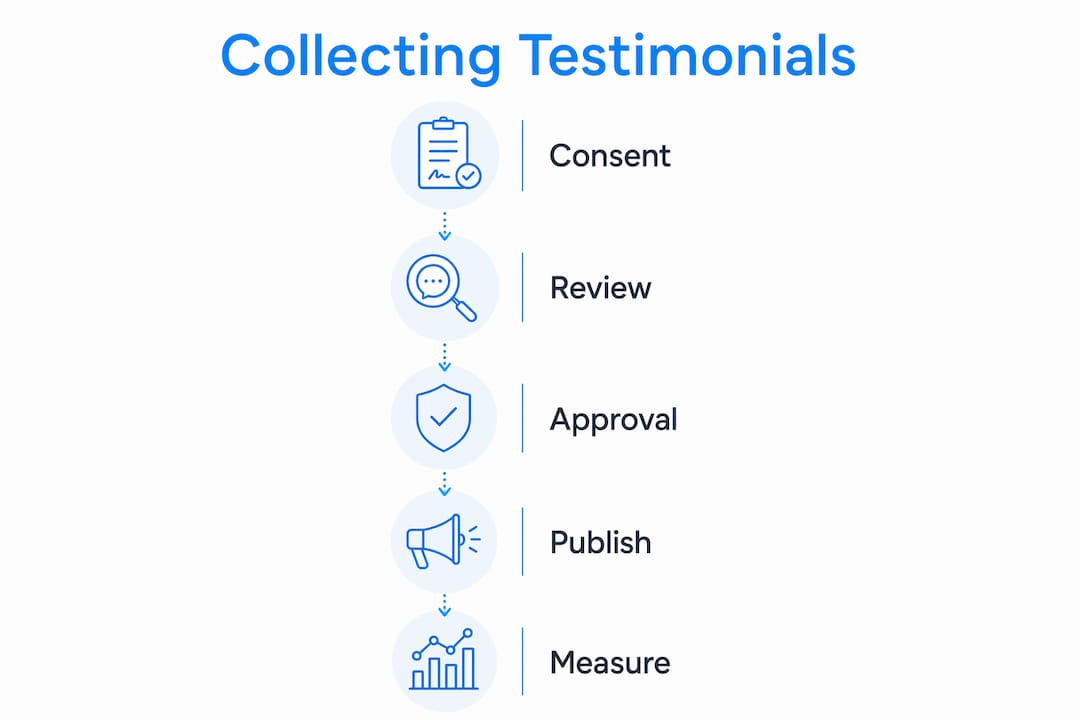 Collecting Testimonials

Consent

Review

Approval

Publish

Measure