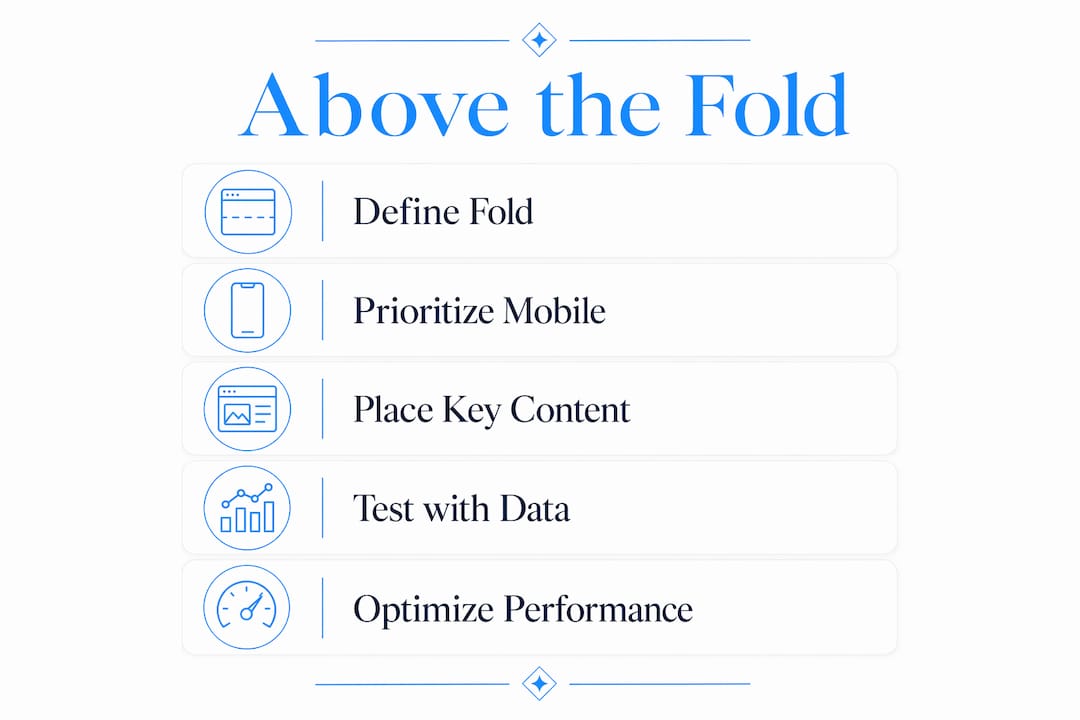 Above the Fold

Define Fold

Prioritize Mobile

Place Key Content

Test with Data

Optimize Performance